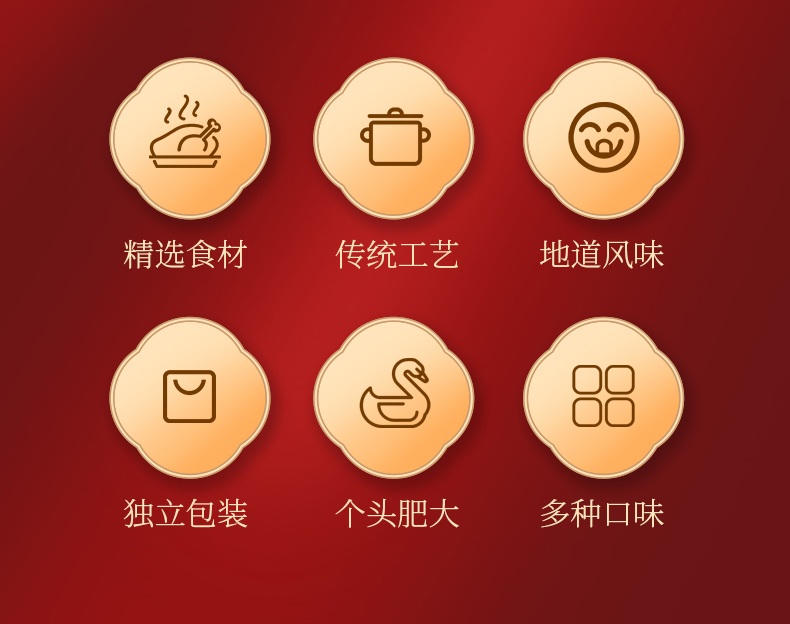 精选食材

传统工艺

地道风味

独立包装

个头肥大

多种口味