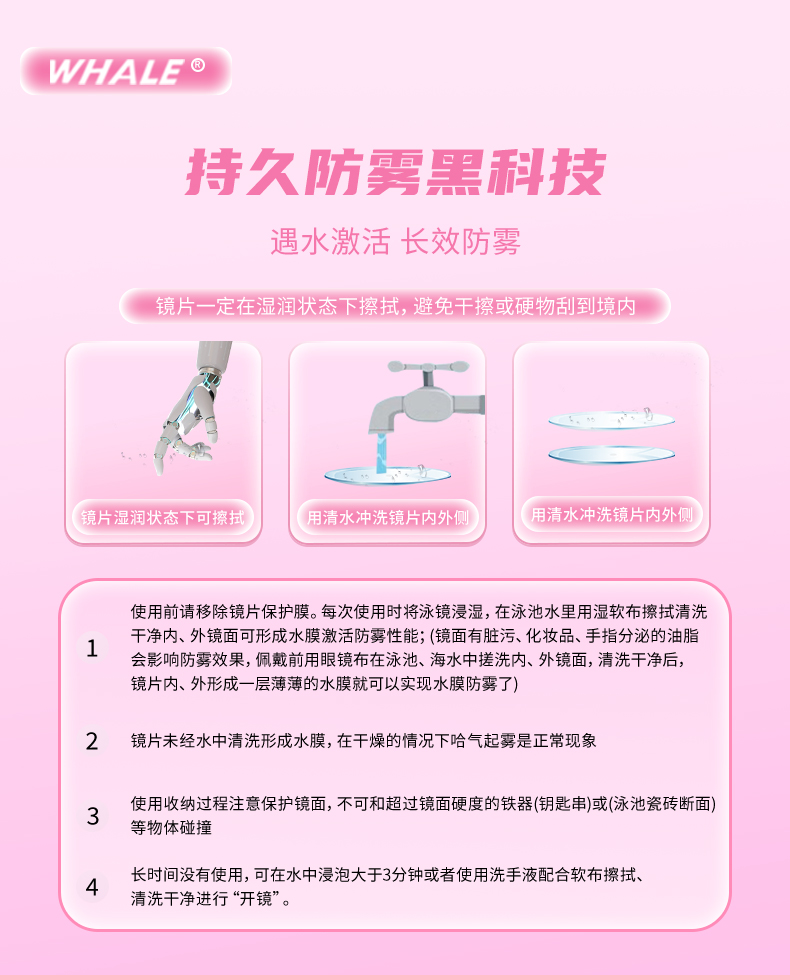 WHALE®

持久防雾黑科技

遇水激活 长效防雾

镜片一定在湿润状态下擦拭，避免干擦或硬物刮到境内

镜片湿润状态下可擦拭

用清水冲洗镜片内外侧

用清水冲洗镜片内外侧

1 使用前请移除镜片保护膜。每次使用时将泳镜浸湿，在泳池水里用湿软布擦拭清洗干净内、外镜面可形成水膜激活防雾性能；(镜面有脏污、化妆品、手指分泌的油脂会影响防雾效果，佩戴前用眼镜布在泳池、海水中搓洗内、外镜面，清洗干净后，镜片内、外形成一层薄薄的水膜就可以实现水膜防雾了)

2 镜片未经水中清洗形成水膜，在干燥的情况下哈气起雾是正常现象

3 使用收纳过程注意保护镜面，不可和超过镜面硬度的铁器(钥匙串)或(泳池瓷砖断面)等物体碰撞

4 长时间没有使用，可在水中浸泡大于3分钟或者使用洗手液配合软布擦拭、清洗干净进行“开镜”。