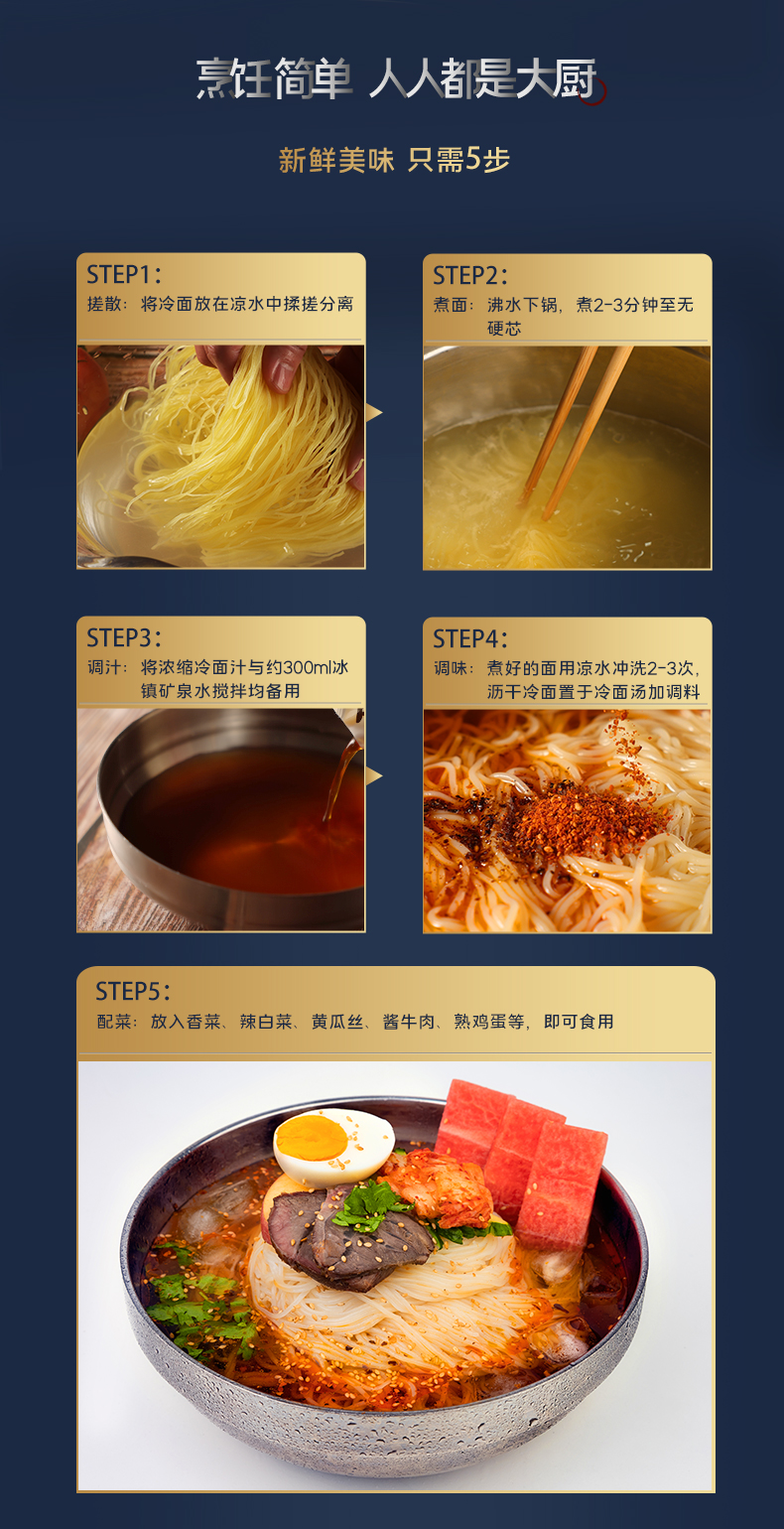 烹饪简单 人人都是大厨

新鲜美味 只需5步

STEP1：
搓散：将冷面放在凉水中揉搓分离

STEP2：
煮面：沸水下锅，煮2-3分钟至无硬芯

STEP3：
调汁：将浓缩冷面汁与约300ml冰镇矿泉水搅拌均备用

STEP4：
调味：煮好的面用凉水冲洗2-3次，沥干冷面置于冷面汤加调料

STEP5：
配菜：放入香菜、辣白菜、黄瓜丝、酱牛肉、熟鸡蛋等，即可食用