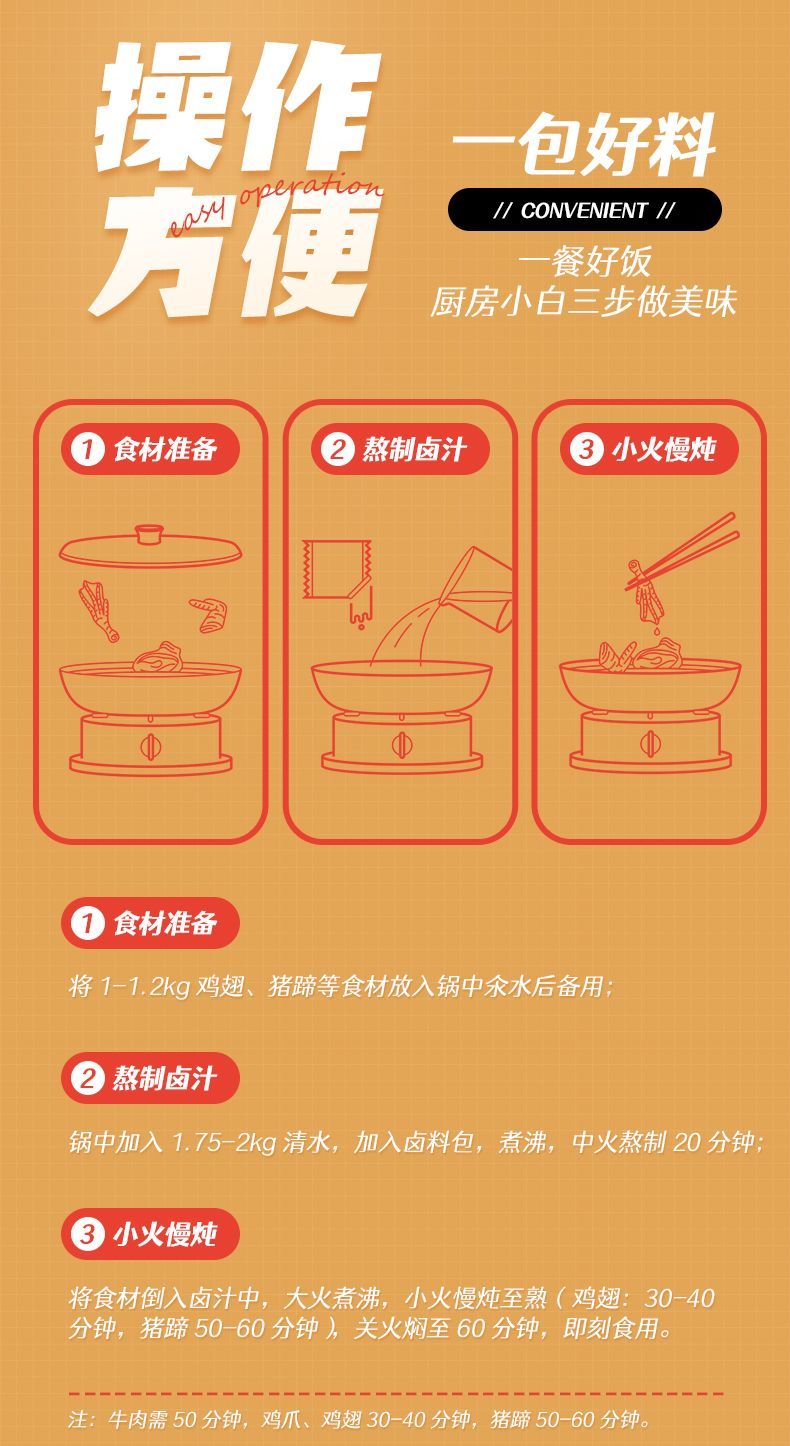 操作方便
easy operation

一包好料
// CONVENIENT //
一餐好饭
厨房小白三步做美味

1 食材准备
2 熬制卤汁
3 小火慢炖

1 食材准备

将 1-1.2kg 鸡翅、猪蹄等食材放入锅中汆水后备用；

2 熬制卤汁

锅中加入 1.75-2kg 清水，加入卤料包，煮沸，中火熬制 20 分钟；

3 小火慢炖

将食材倒入卤汁中，大火煮沸，小火慢炖至熟（鸡翅：30-40 分钟，猪蹄 50-60 分钟），关火焖至 60 分钟，即刻食用。

注：牛肉需 50 分钟，鸡爪、鸡翅 30-40 分钟，猪蹄 50-60 分钟。