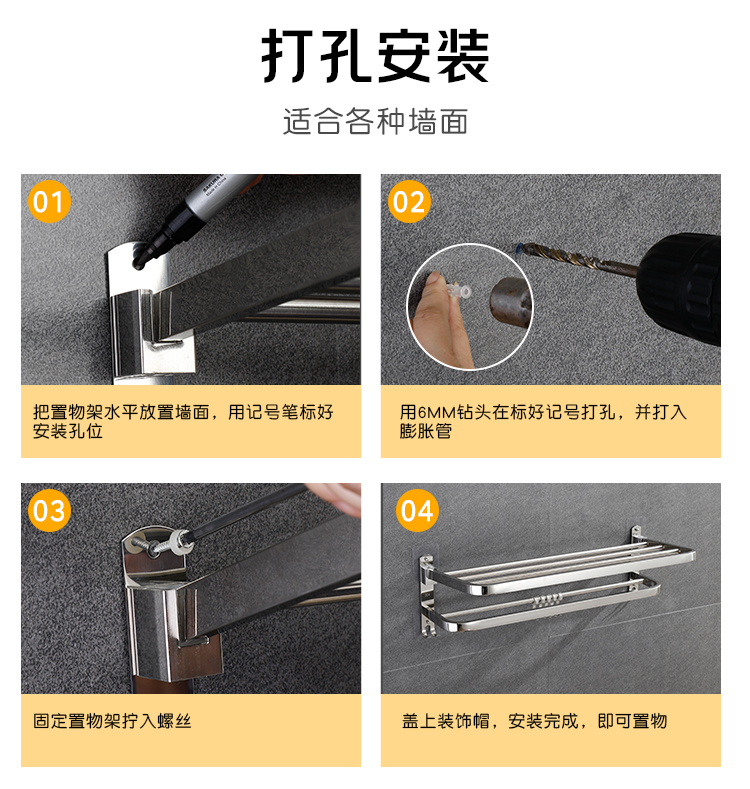 打孔安装

适合各种墙面

01

把置物架水平放置墙面，用记号笔标好安装孔位

02

用6MM钻头在标好记号打孔，并打入膨胀管

03

固定置物架拧入螺丝

04

盖上装饰帽，安装完成，即可置物