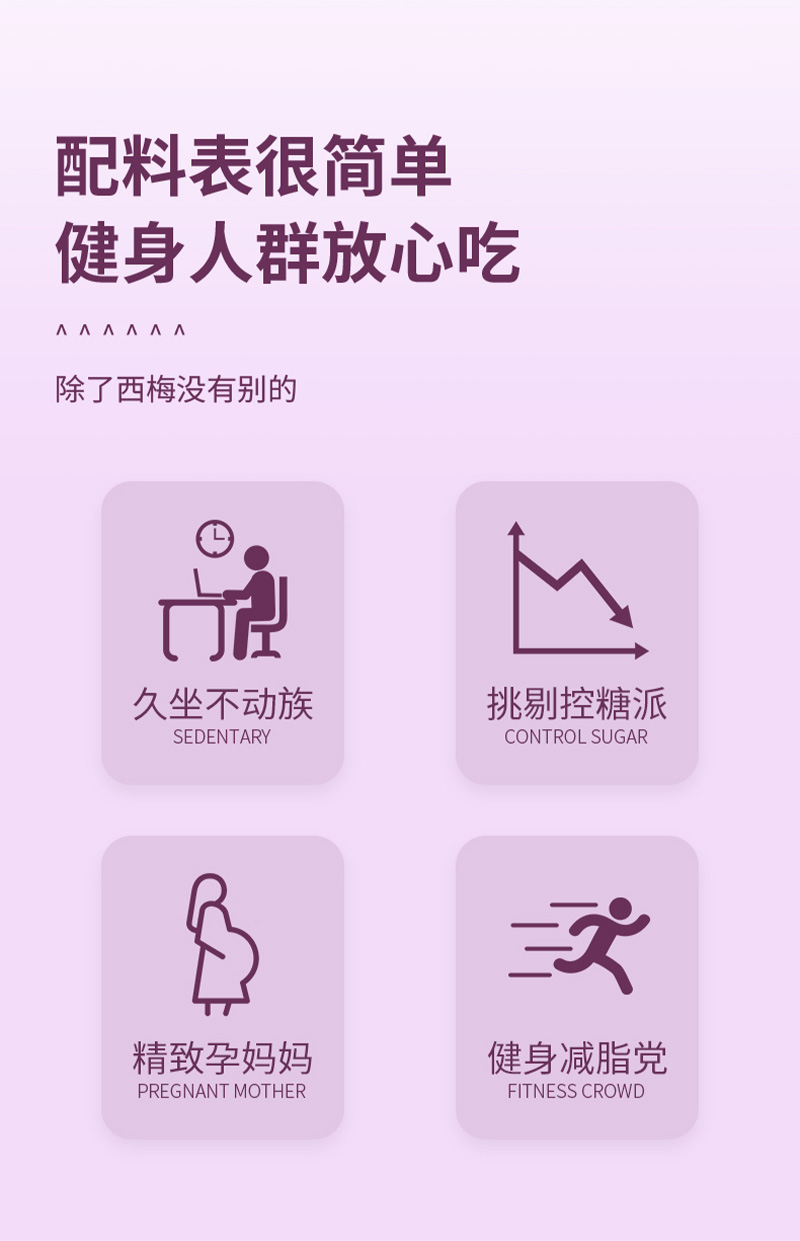 配料表很简单
健身人群放心吃

^ ^ ^ ^ ^ ^

除了西梅没有别的

久坐不动族
SEDENTARY

挑剔控糖派
CONTROL SUGAR

精致孕妈妈
PREGNANT MOTHER

健身减脂党
FITNESS CROWD