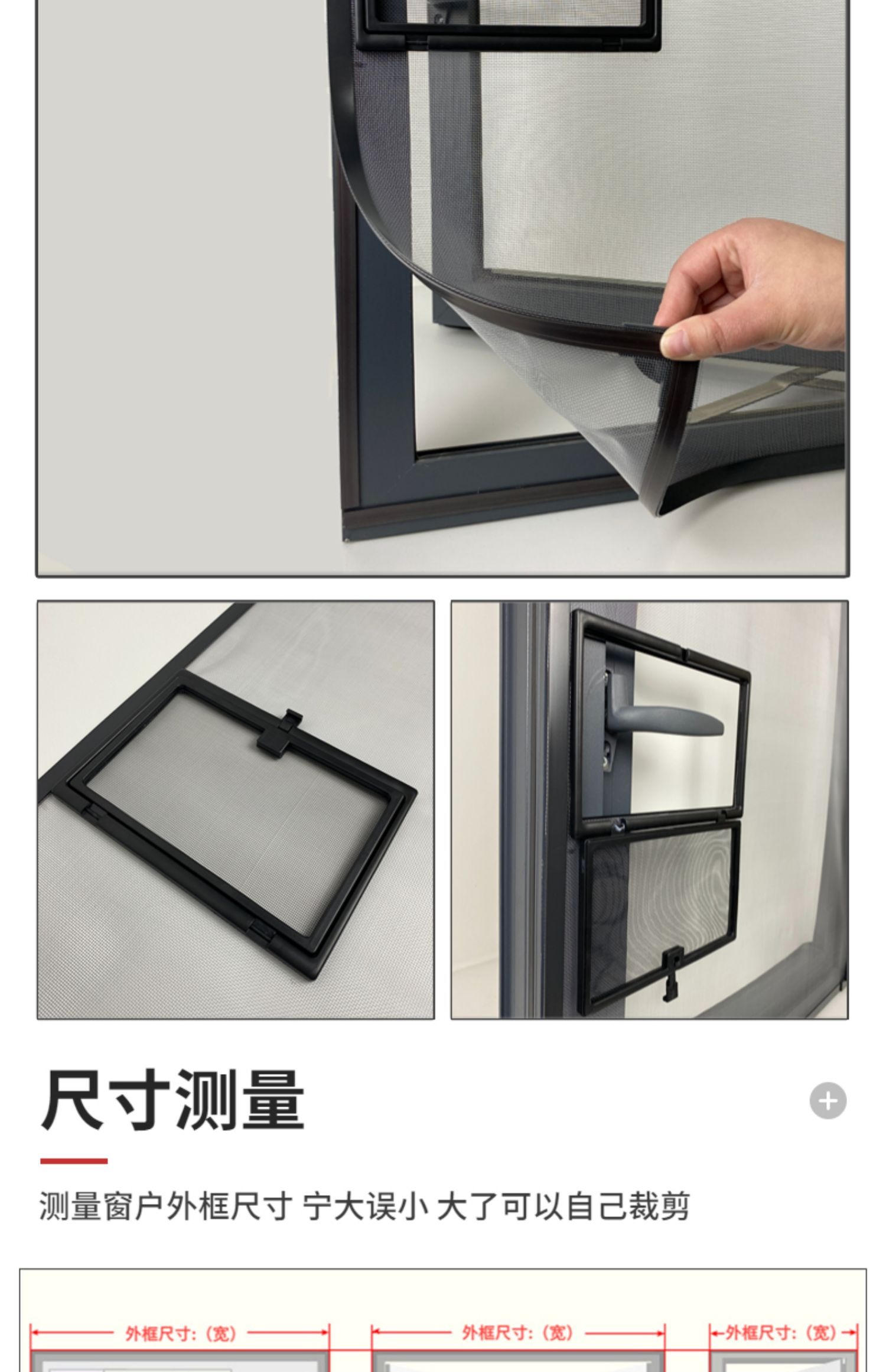 尺寸测量

测量窗户外框尺寸 宁大误小 大了可以自己裁剪

外框尺寸：（宽）

外框尺寸：（宽）

外框尺寸：（宽）