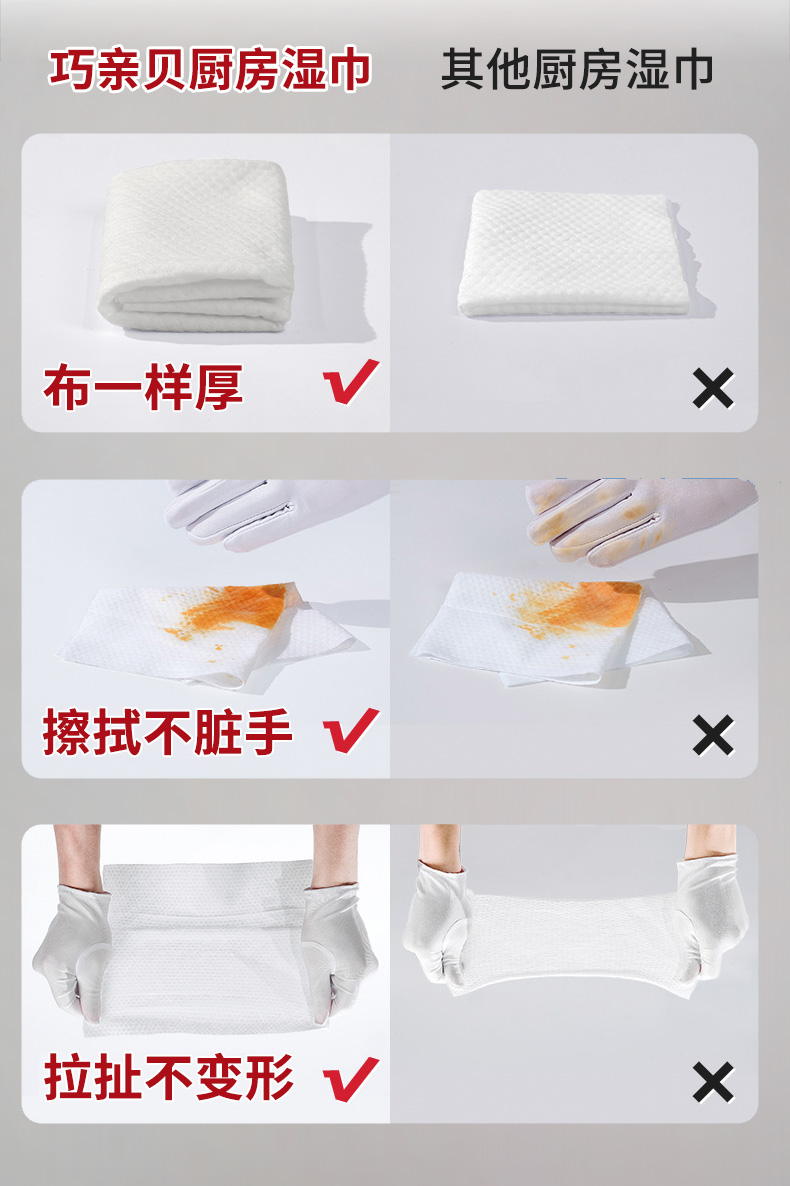 巧亲贝厨房湿巾

其他厨房湿巾

布一样厚 ✔

✕

擦拭不脏手 ✔

✕

拉扯不变形 ✔

✕