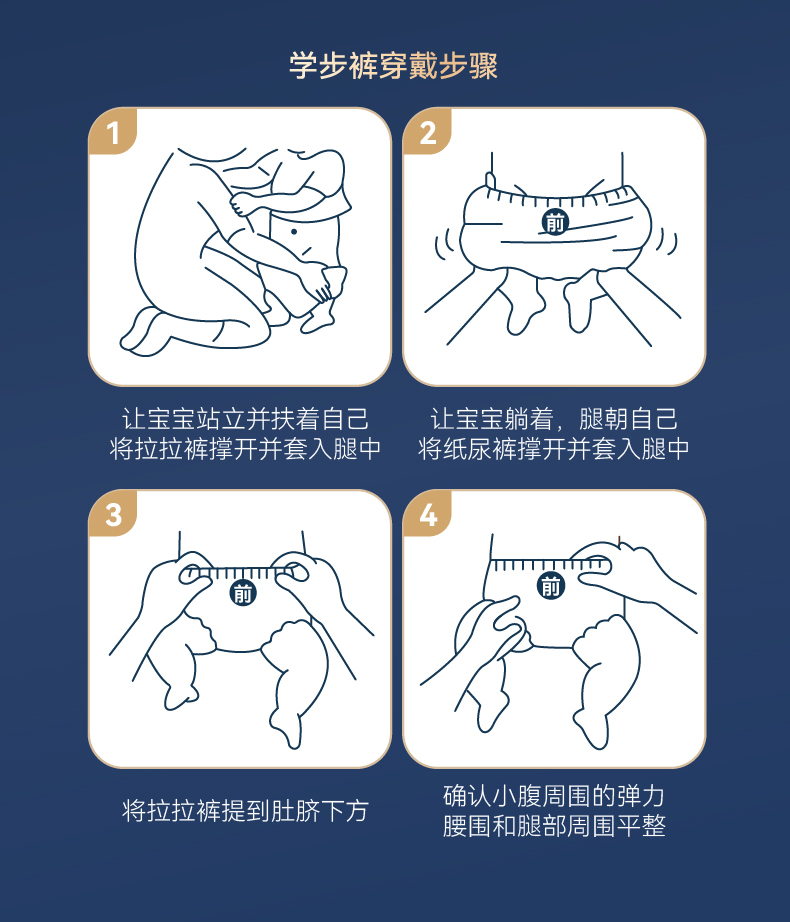 学步裤穿戴步骤

1

让宝宝站立并扶着自己
将拉拉裤撑开并套入腿中

2

前

让宝宝躺着，腿朝自己
将纸尿裤撑开并套入腿中

3

前

将拉拉裤提到肚脐下方

4

前

确认小腹周围的弹力
腰围和腿部周围平整