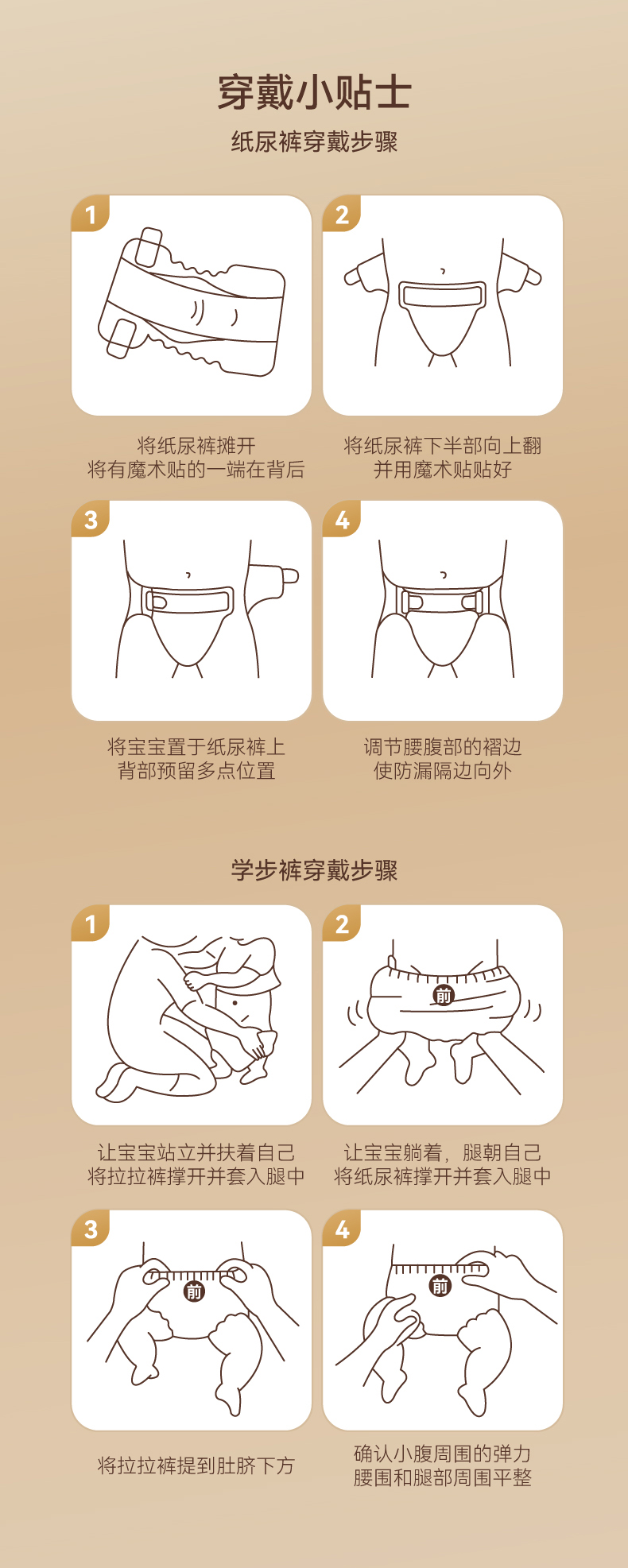 穿戴小贴士

纸尿裤穿戴步骤

1

将纸尿裤摊开
将有魔术贴的一端在背后

2

将纸尿裤下半部向上翻
并用魔术贴贴好

3

将宝宝置于纸尿裤上
背部预留多点位置

4

调节腰腹部的褶边
使防漏隔边向外

学步裤穿戴步骤

1

让宝宝站立并扶着自己
将拉拉裤撑开并套入腿中

2

前

让宝宝躺着，腿朝自己
将纸尿裤撑开并套入腿中

3

前

将拉拉裤提到肚脐下方

4

前

确认小腹周围的弹力
腰围和腿部周围平整