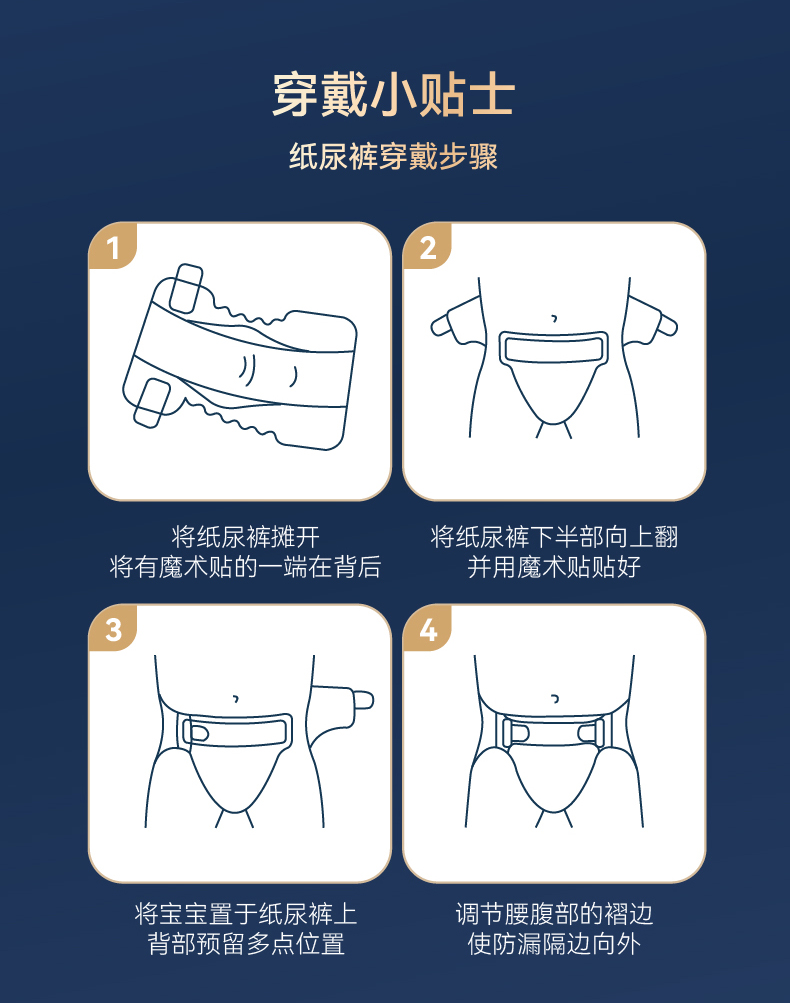 穿戴小贴士

纸尿裤穿戴步骤

1

将纸尿裤摊开
将有魔术贴的一端在背后

2

将纸尿裤下半部向上翻
并用魔术贴贴好

3

将宝宝置于纸尿裤上
背部预留多点位置

4

调节腰腹部的褶边
使防漏隔边向外