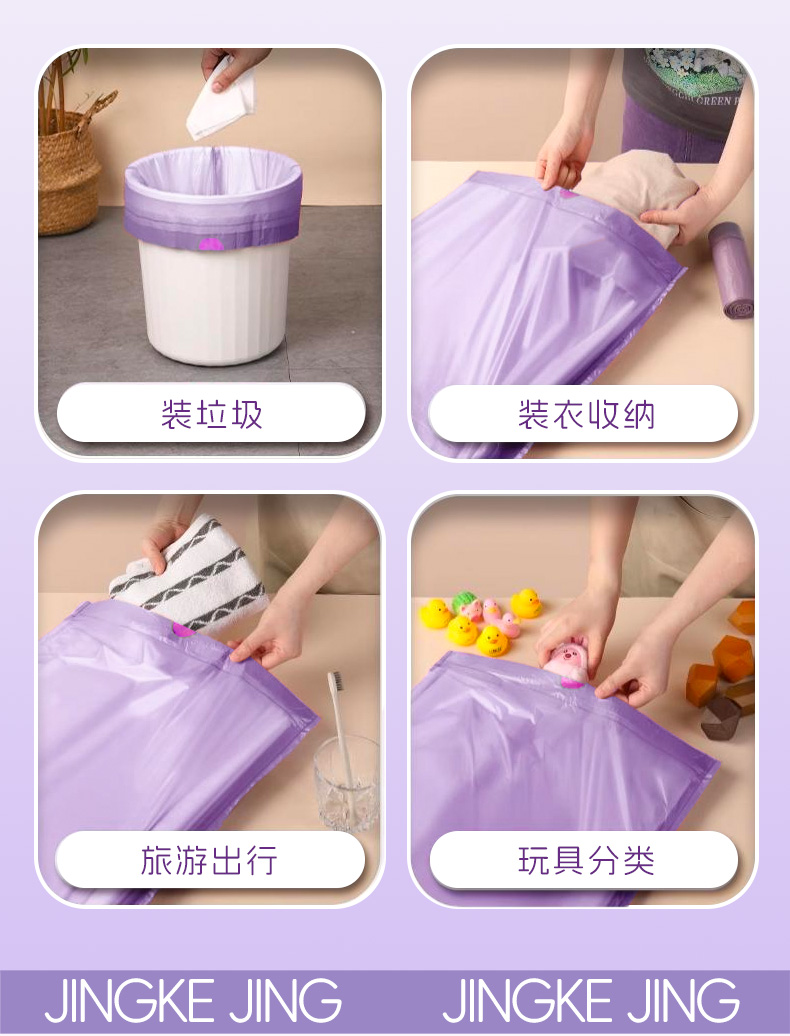 装垃圾

装衣收纳

旅游出行

玩具分类

JINGKE JING JINGKE JING