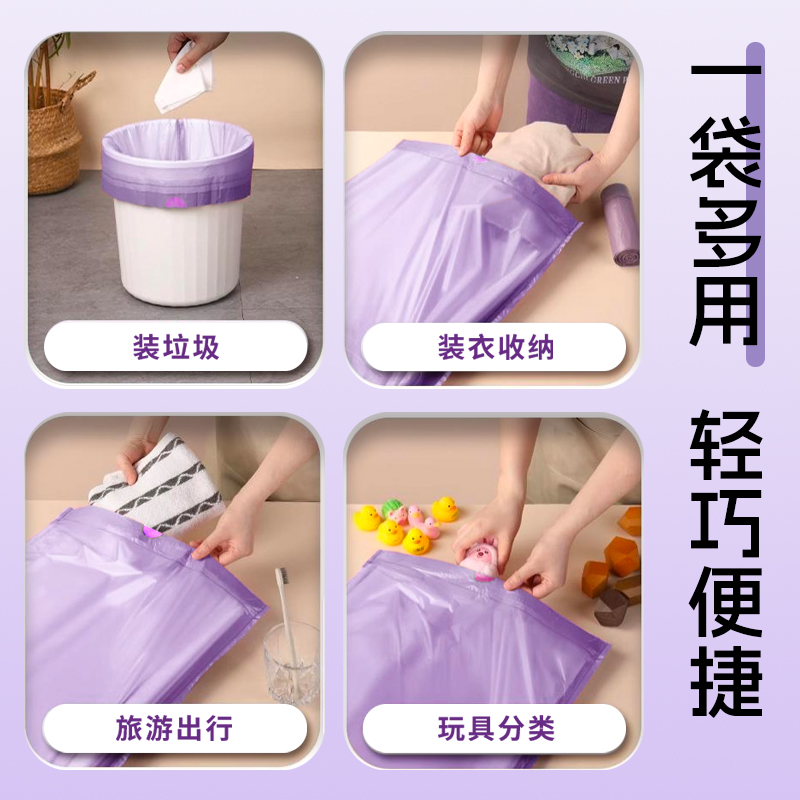 装垃圾

装衣收纳

旅游出行

玩具分类

一袋多用

轻巧便捷