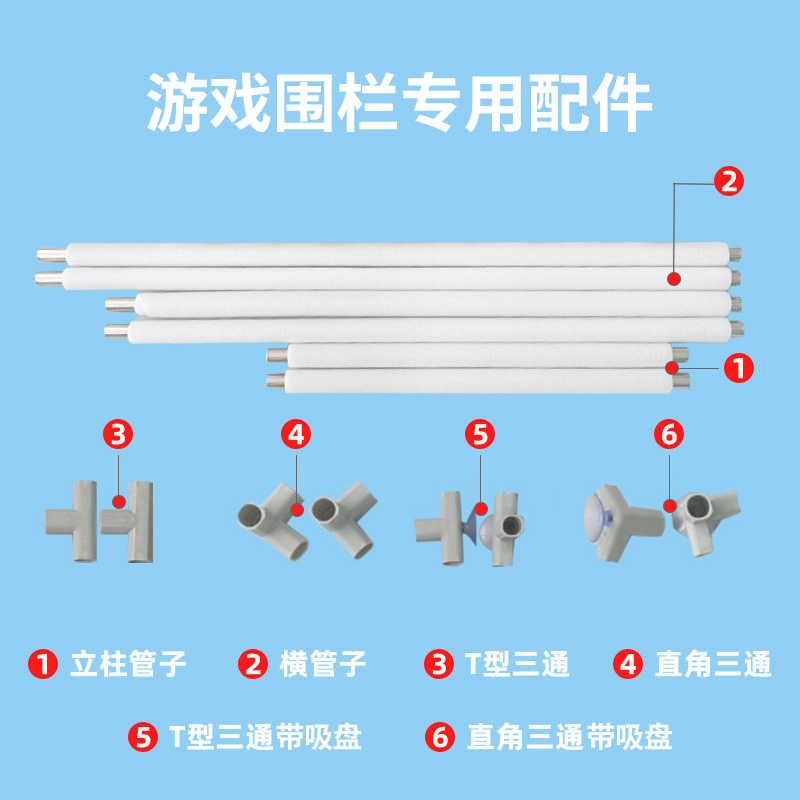 游戏围栏专用配件

2

1

3

4

5

6

1 立柱管子　2 横管子　3 T型三通　4 直角三通

5 T型三通带吸盘　6 直角三通带吸盘