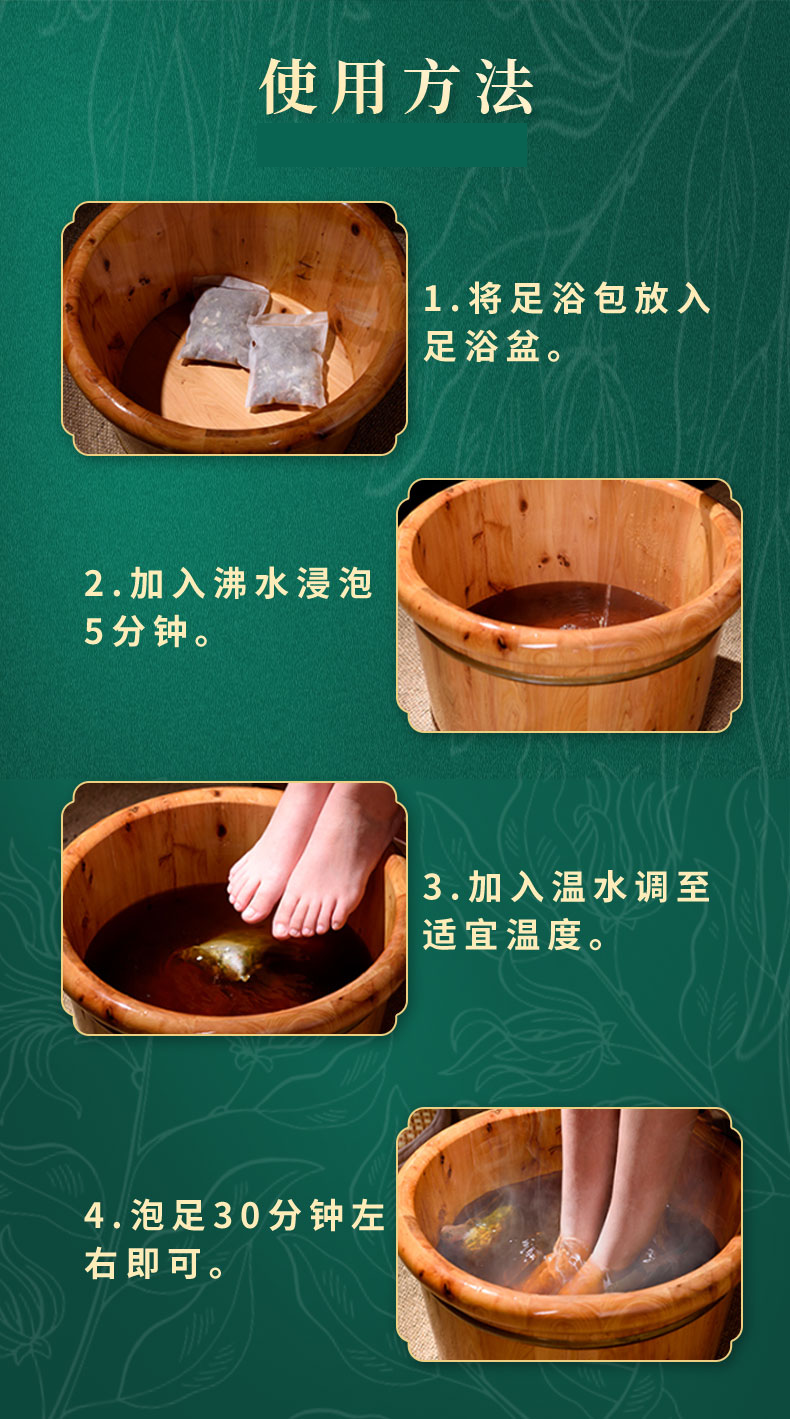 使用方法

1.将足浴包放入足浴盆。

2.加入沸水浸泡5分钟。

3.加入温水调至适宜温度。

4.泡足30分钟左右即可。