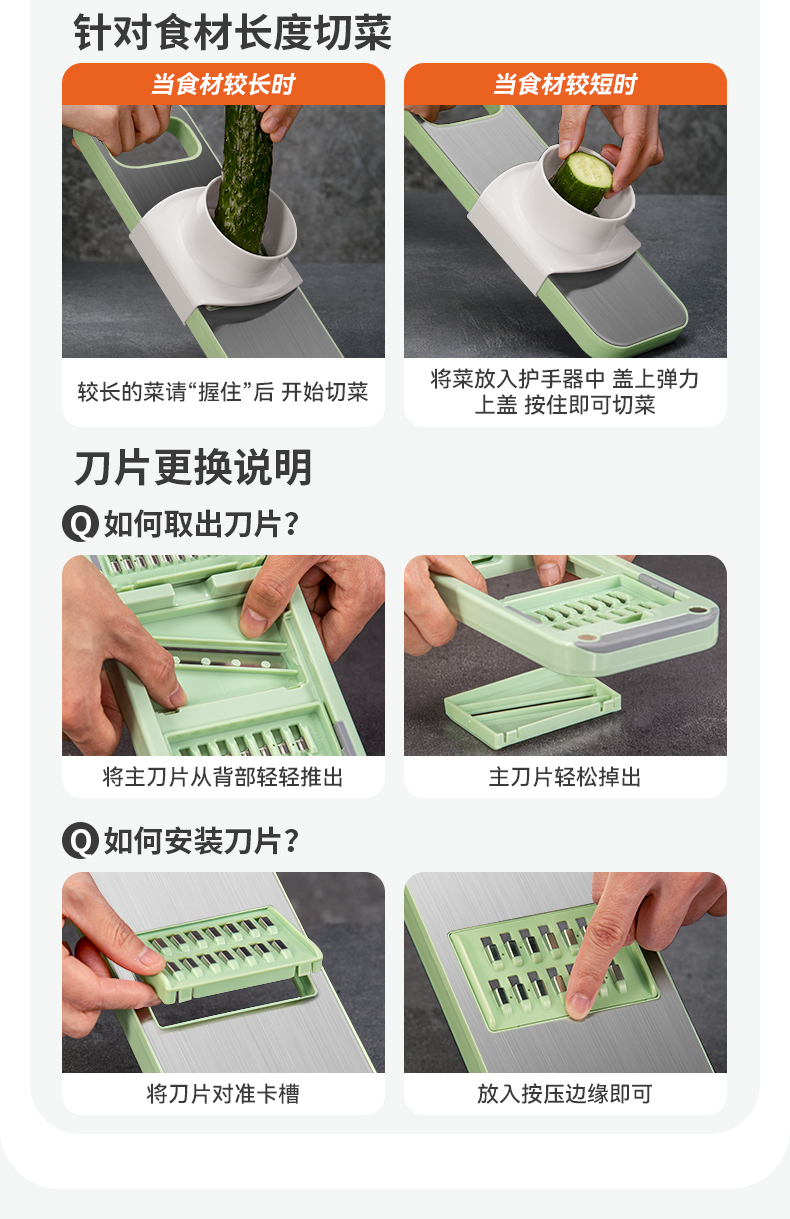 针对食材长度切菜

当食材较长时

较长的菜请“握住”后 开始切菜

当食材较短时

将菜放入护手器中 盖上弹力上盖 按住即可切菜

刀片更换说明

Q 如何取出刀片？

将主刀片从背部轻轻推出

主刀片轻松掉出

Q 如何安装刀片？

将刀片对准卡槽

放入按压边缘即可