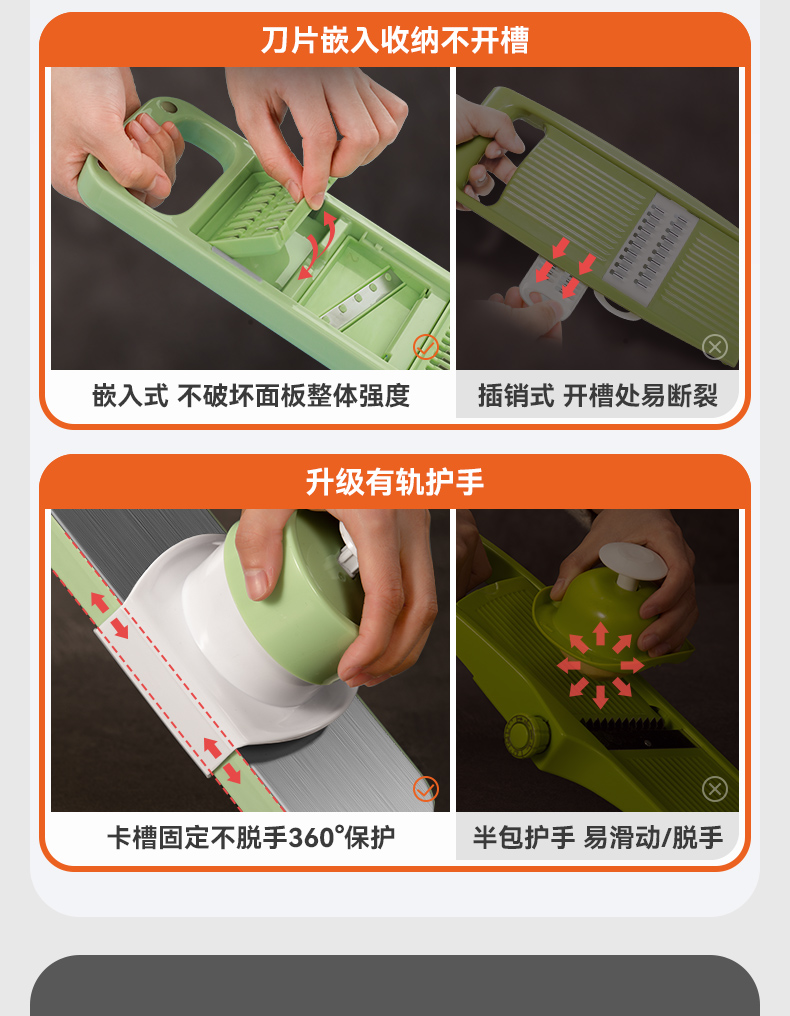 刀片嵌入收纳不开槽

嵌入式 不破坏面板整体强度

插销式 开槽处易断裂

升级有轨护手

卡槽固定不脱手360°保护

半包护手 易滑动/脱手