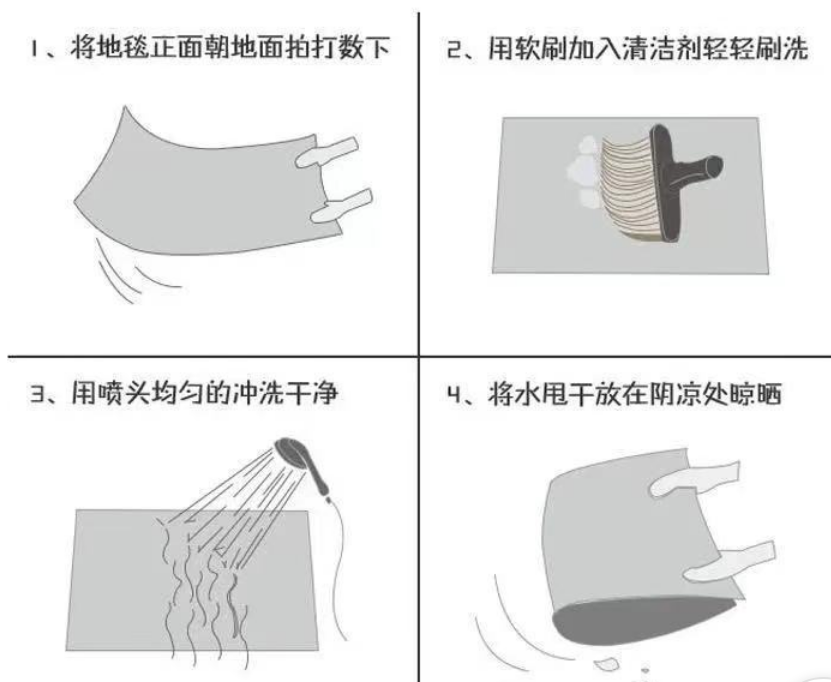 1、将地毯正面朝地面拍打数下

2、用软刷加入清洁剂轻轻刷洗

3、用喷头均匀的冲洗干净

4、将水甩干放在阴凉处晾晒