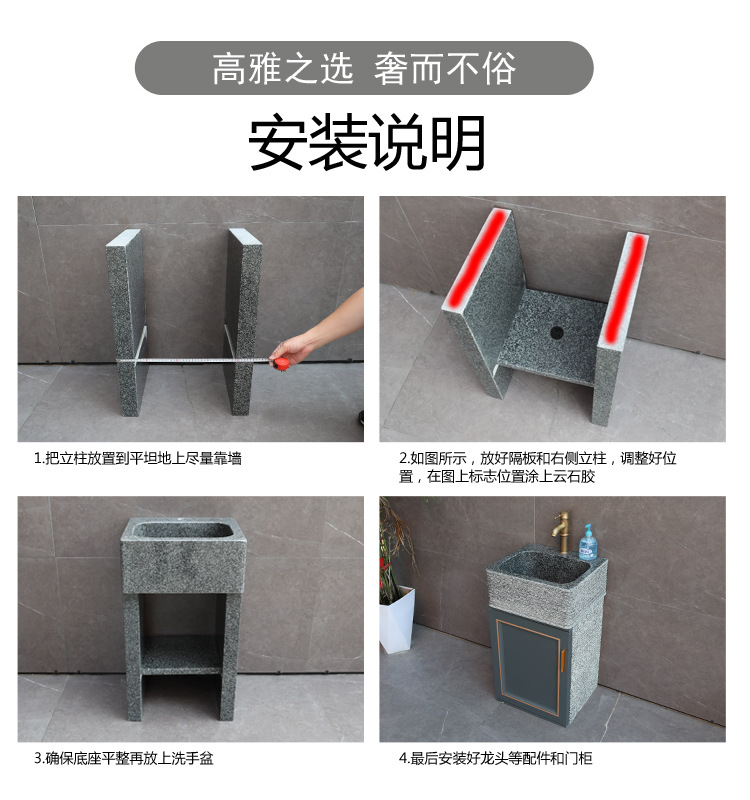 高雅之选 奢而不俗

安装说明

1.把立柱放置到平坦地上尽量靠墙

2.如图所示，放好隔板和右侧立柱，调整好位置，在图上标志位置涂上云石胶

3.确保底座平整再放上洗手盆

4.最后安装好龙头等配件和门柜