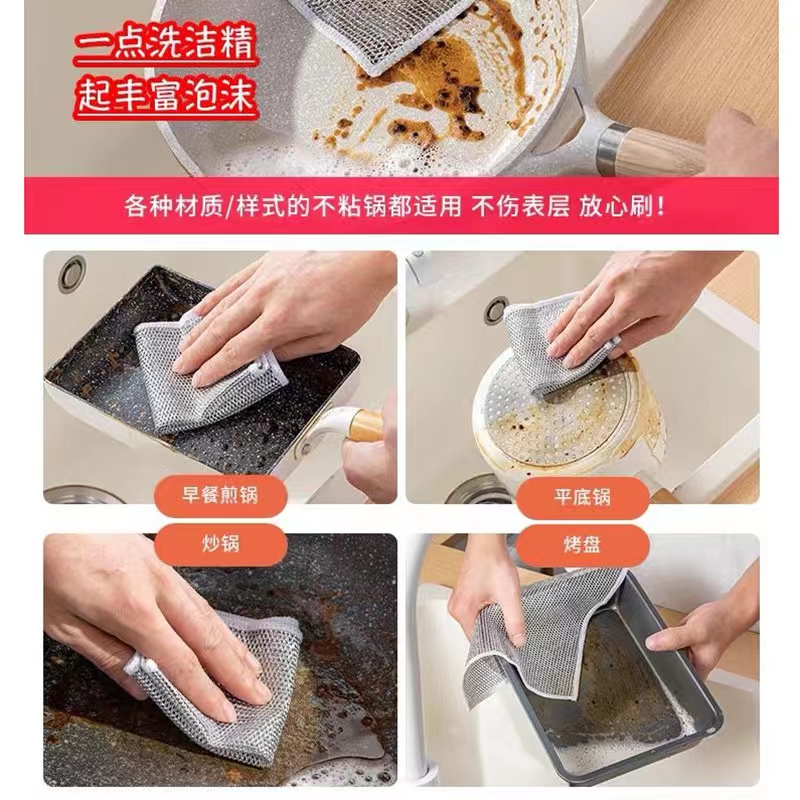 一点洗洁精
起丰富泡沫

各种材质/样式的不粘锅都适用 不伤表层 放心刷！

早餐煎锅

平底锅

炒锅

烤盘