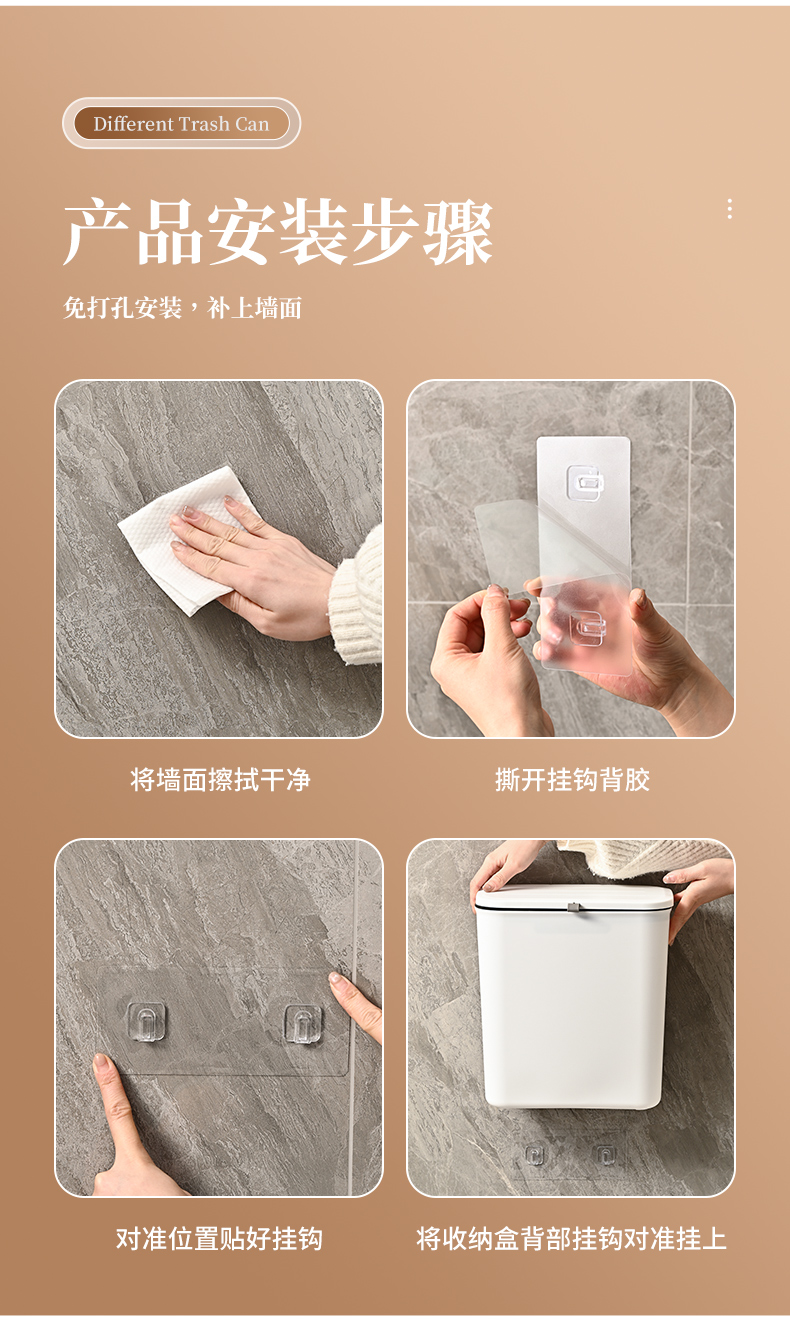 Different Trash Can

产品安装步骤

免打孔安装，补上墙面

将墙面擦拭干净

撕开挂钩背胶

对准位置贴好挂钩

将收纳盒背部挂钩对准挂上