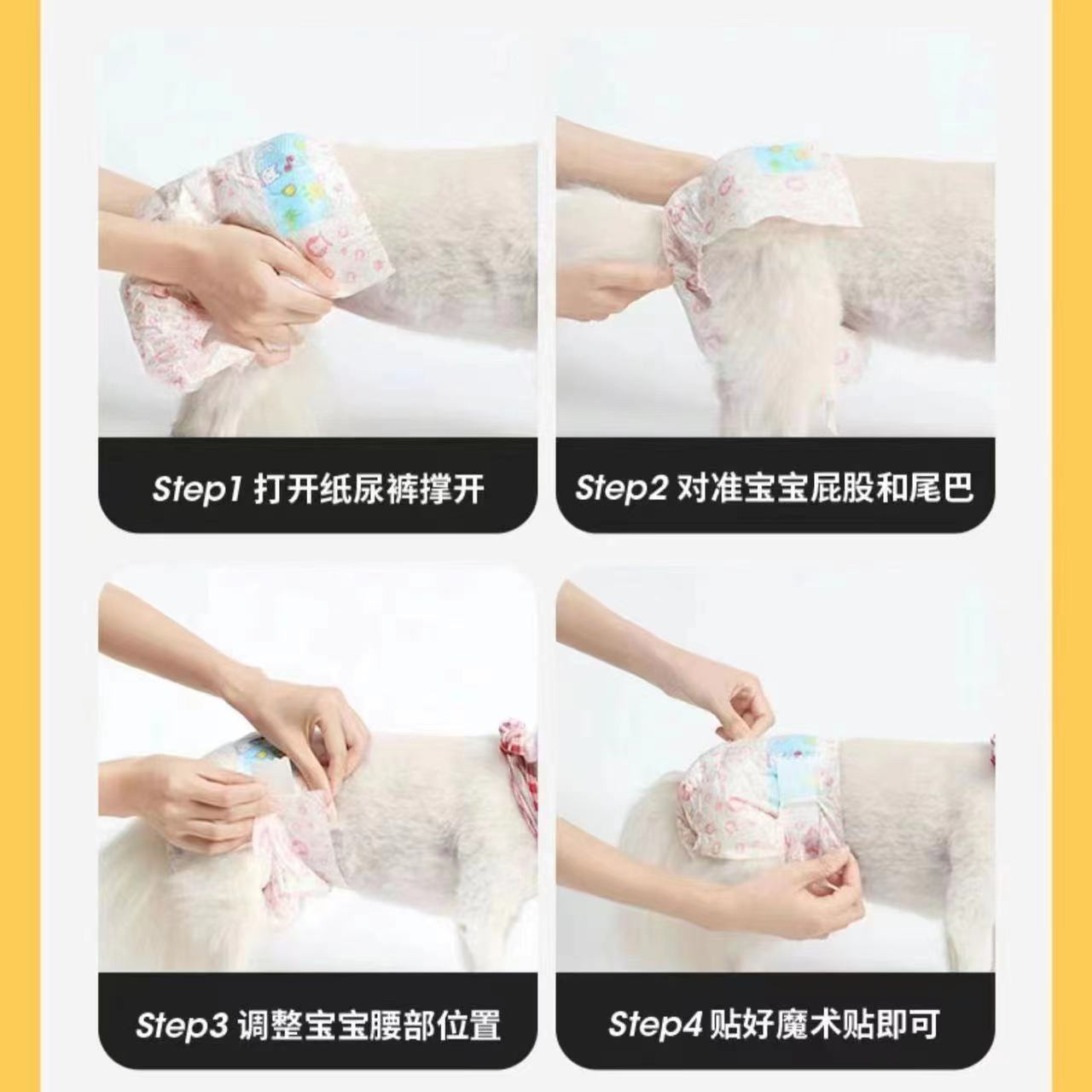 Step1 打开纸尿裤撑开

Step2 对准宝宝屁股和尾巴

Step3 调整宝宝腰部位置

Step4 贴好魔术贴即可