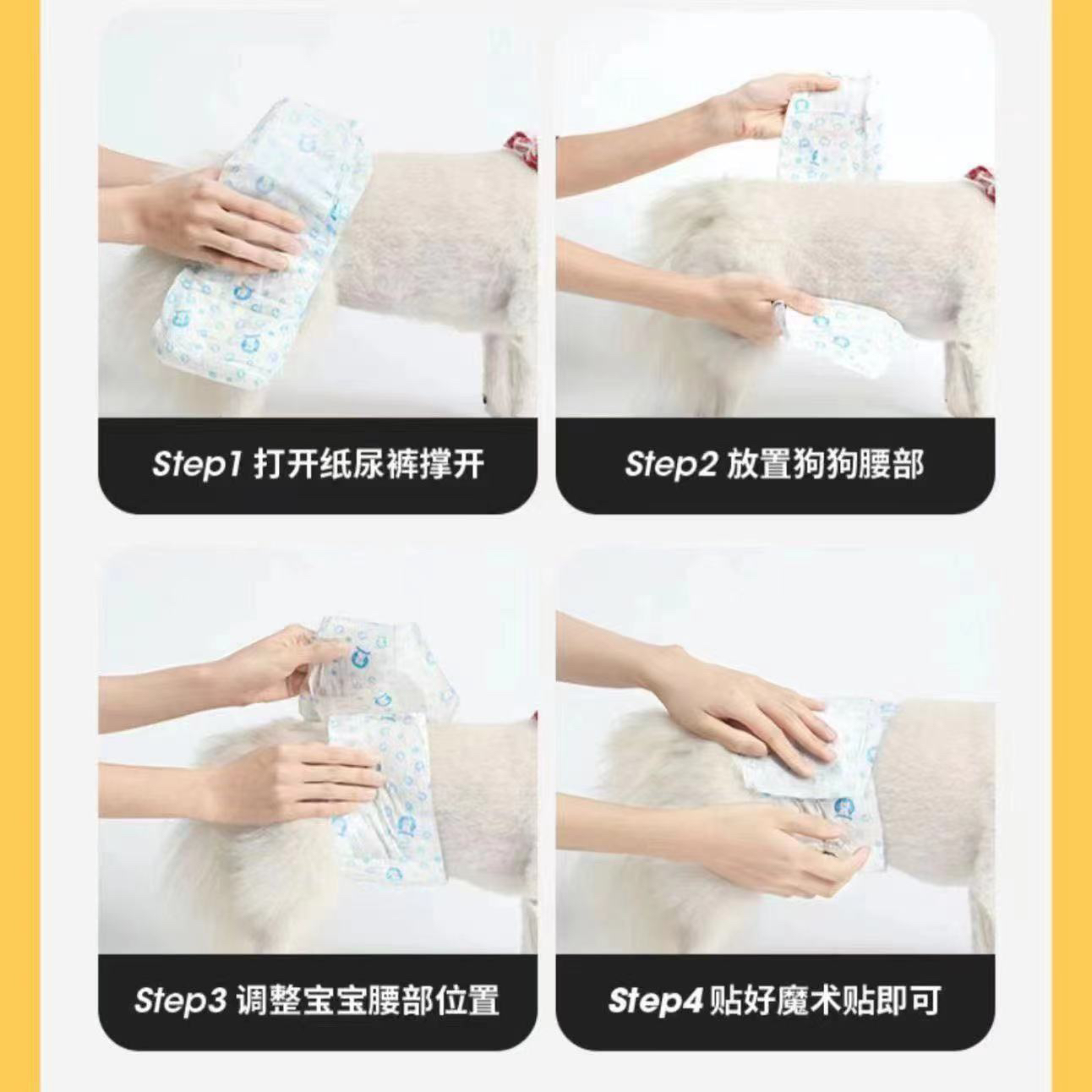 Step1 打开纸尿裤撑开

Step2 放置狗狗腰部

Step3 调整宝宝腰部位置

Step4 贴好魔术贴即可