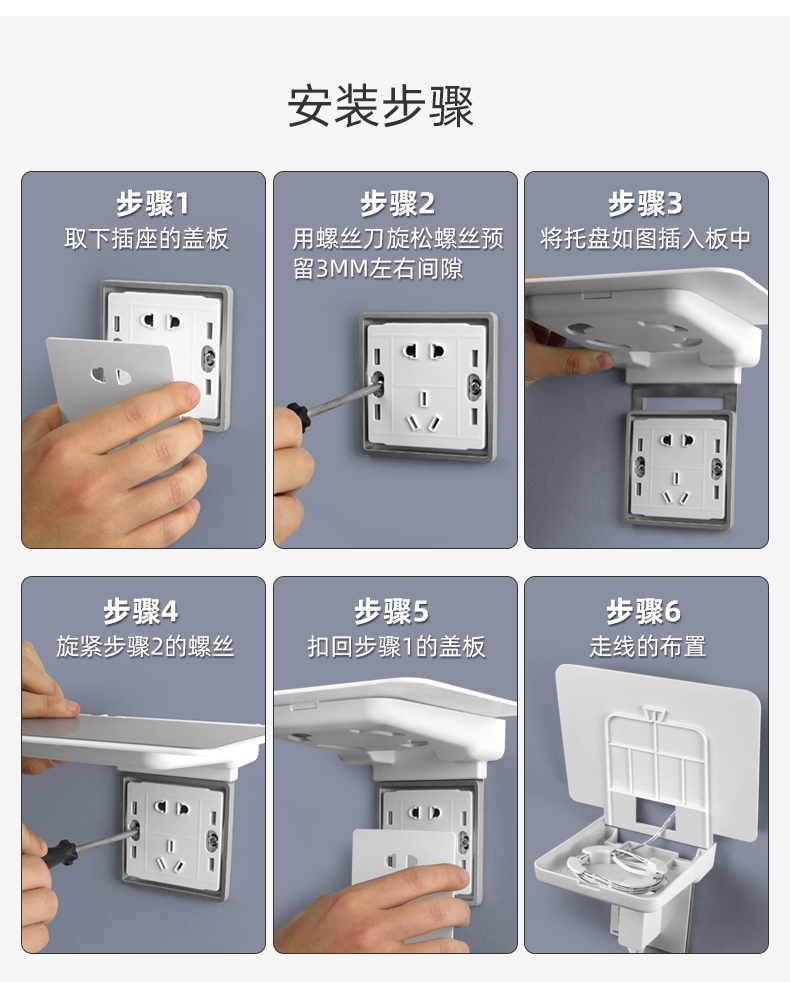 安装步骤

步骤1
取下插座的盖板

步骤2
用螺丝刀旋松螺丝预留3MM左右间隙

步骤3
将托盘如图插入板中

步骤4
旋紧步骤2的螺丝

步骤5
扣回步骤1的盖板

步骤6
走线的布置