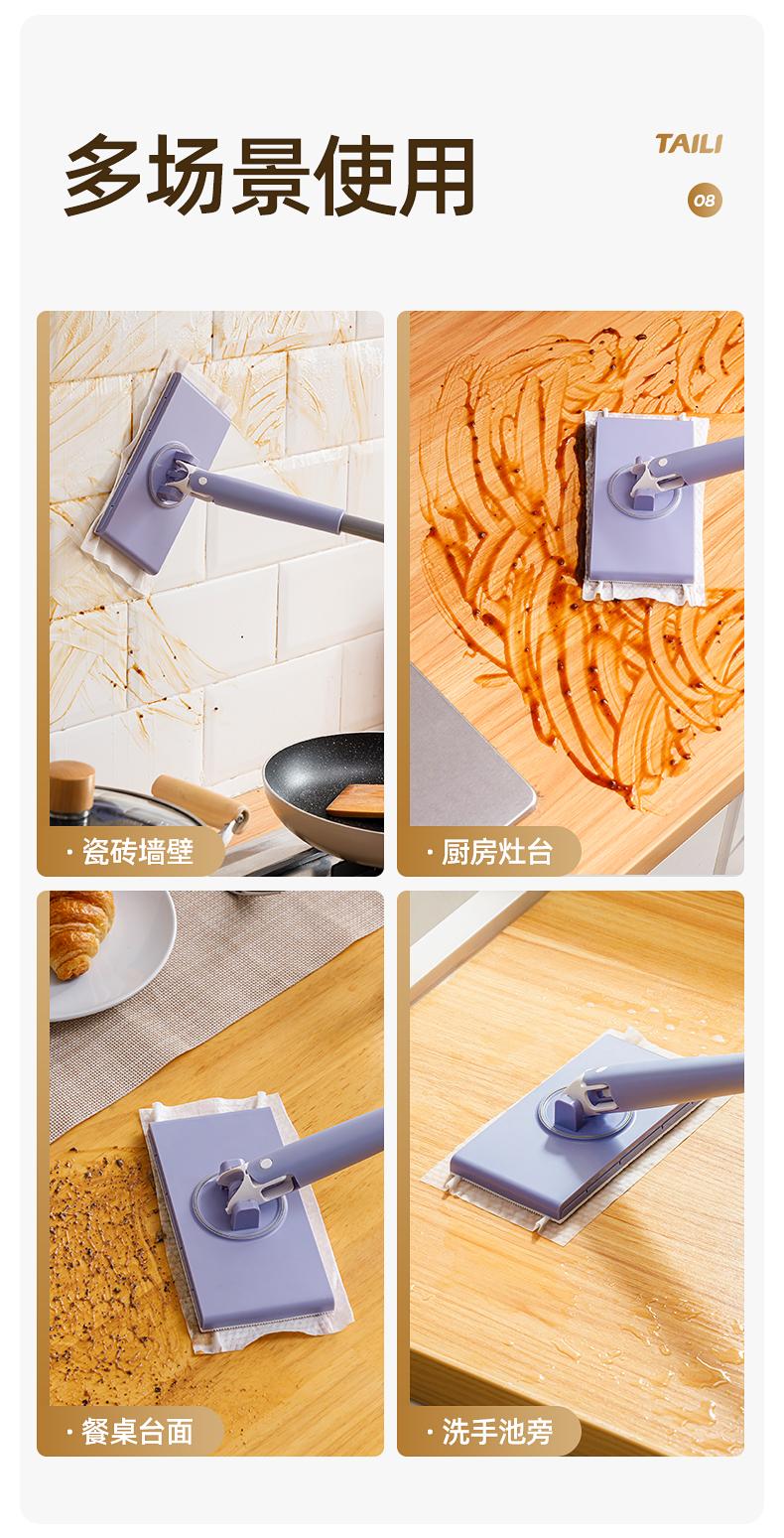 多场景使用

TAILI

08

· 瓷砖墙壁

· 厨房灶台

· 餐桌台面

· 洗手池旁