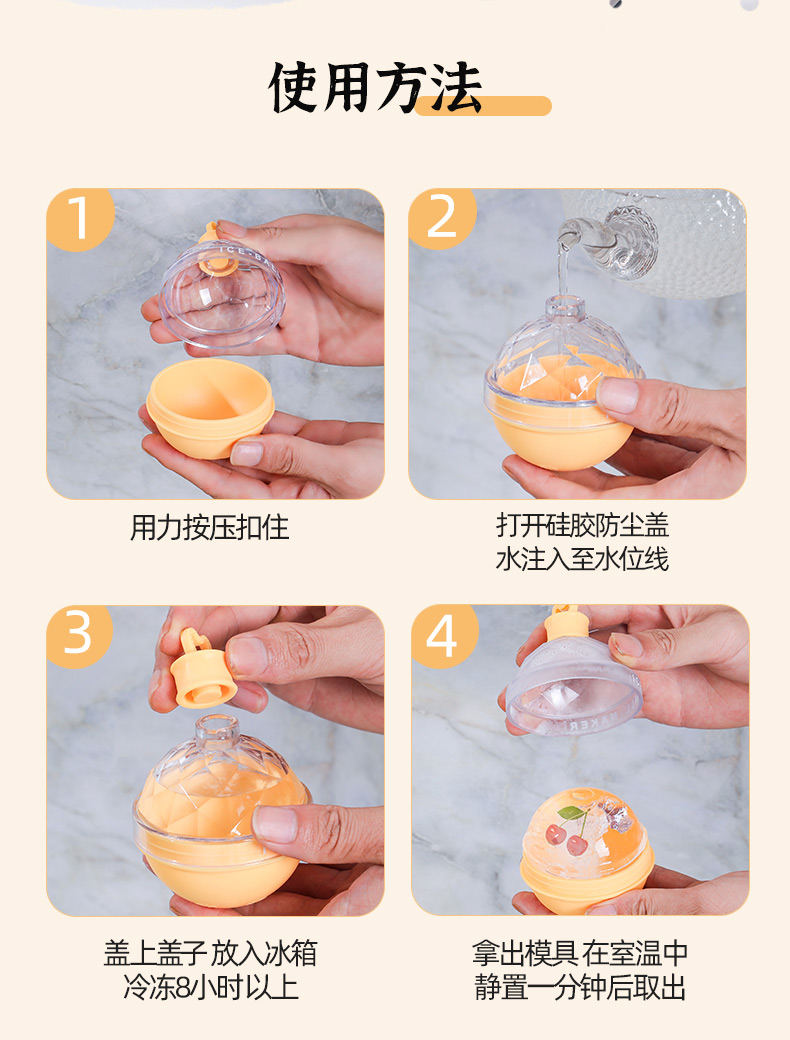 使用方法

1
用力按压扣住

2
打开硅胶防尘盖
水注入至水位线

3
盖上盖子 放入冰箱
冷冻8小时以上

4
拿出模具 在室温中
静置一分钟后取出