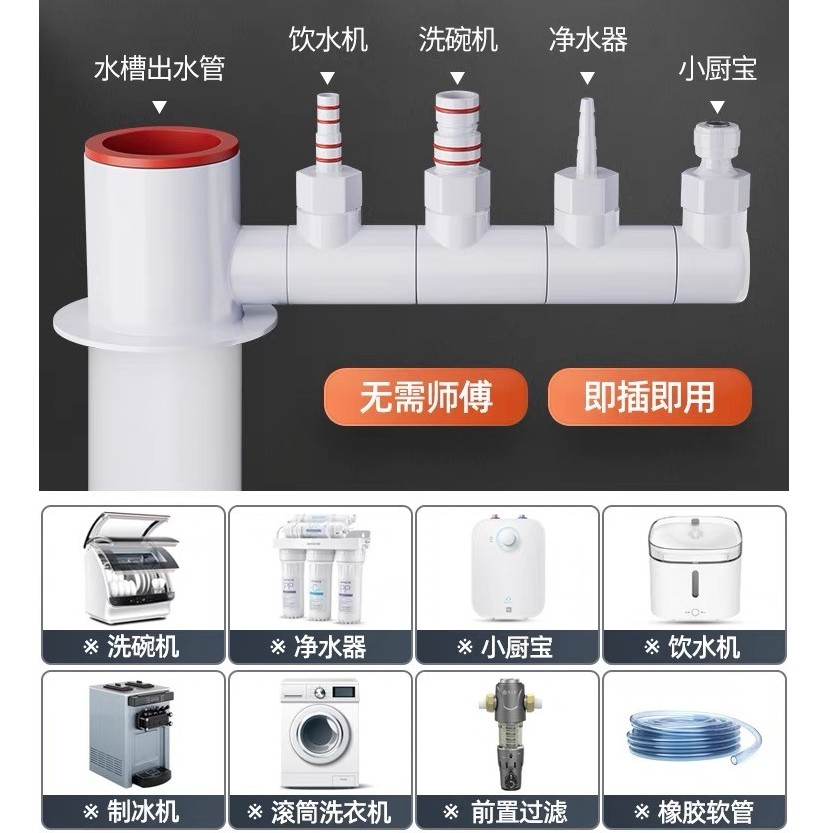 水槽出水管
饮水机
洗碗机
净水器
小厨宝

无需师傅
即插即用

※ 洗碗机
※ 净水器
※ 小厨宝
※ 饮水机
※ 制冰机
※ 滚筒洗衣机
※ 前置过滤
※ 橡胶软管