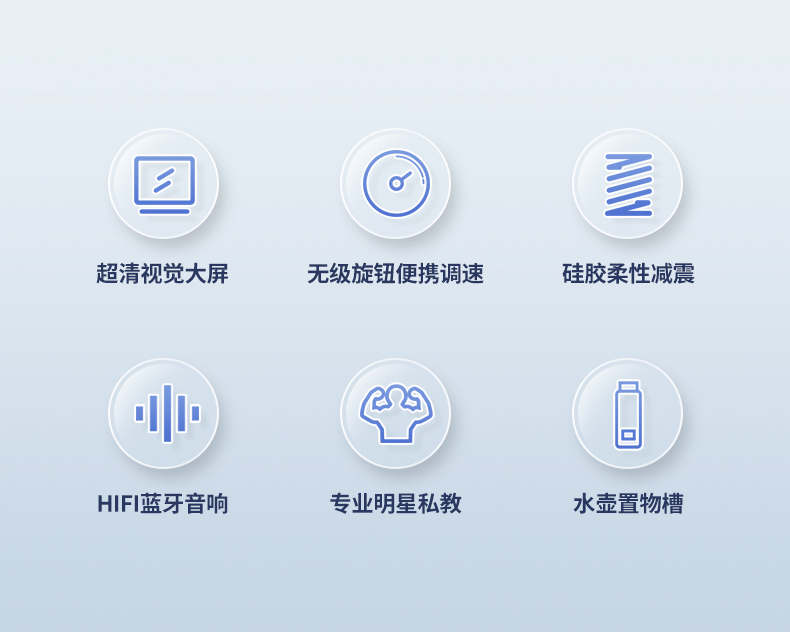 超清视觉大屏

无级旋钮便携调速

硅胶柔性减震

HIFI蓝牙音响

专业明星私教

水壶置物槽