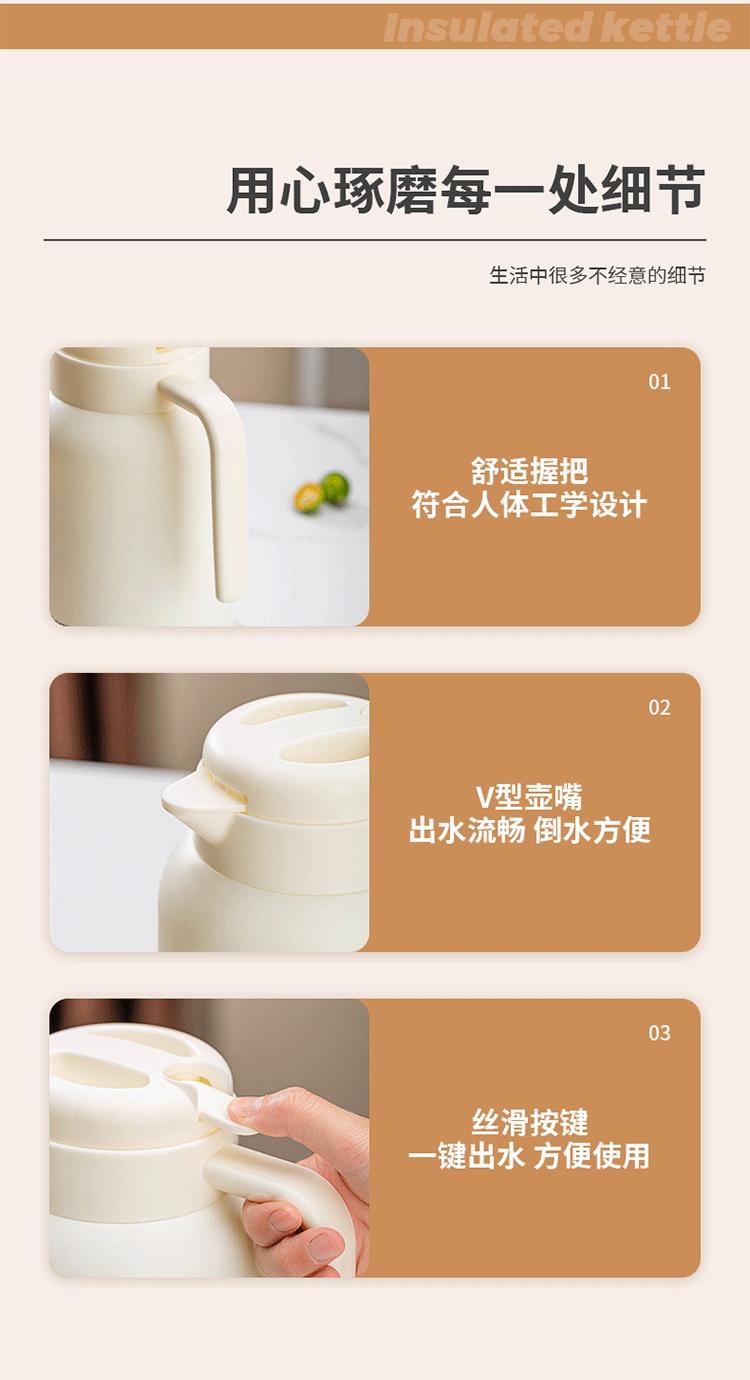 Insulated kettle

用心琢磨每一处细节

生活中很多不经意的细节

01

舒适握把
符合人体工学设计

02

V型壶嘴
出水流畅 倒水方便

03

丝滑按键
一键出水 方便使用