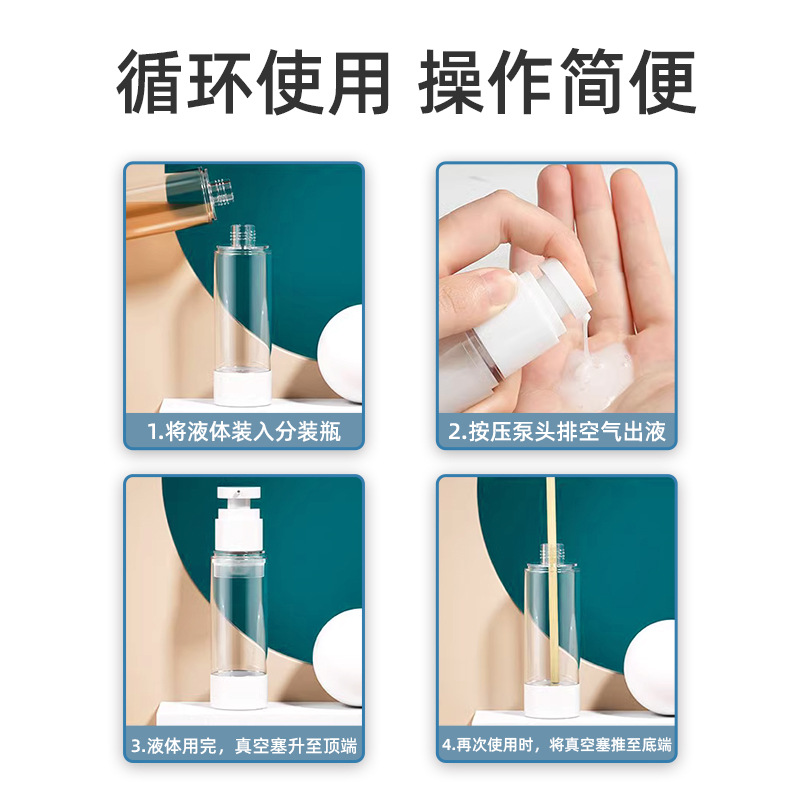 循环使用 操作简便

1.将液体装入分装瓶

2.按压泵头排空气出液

3.液体用完，真空塞升至顶端

4.再次使用时，将真空塞推至底端