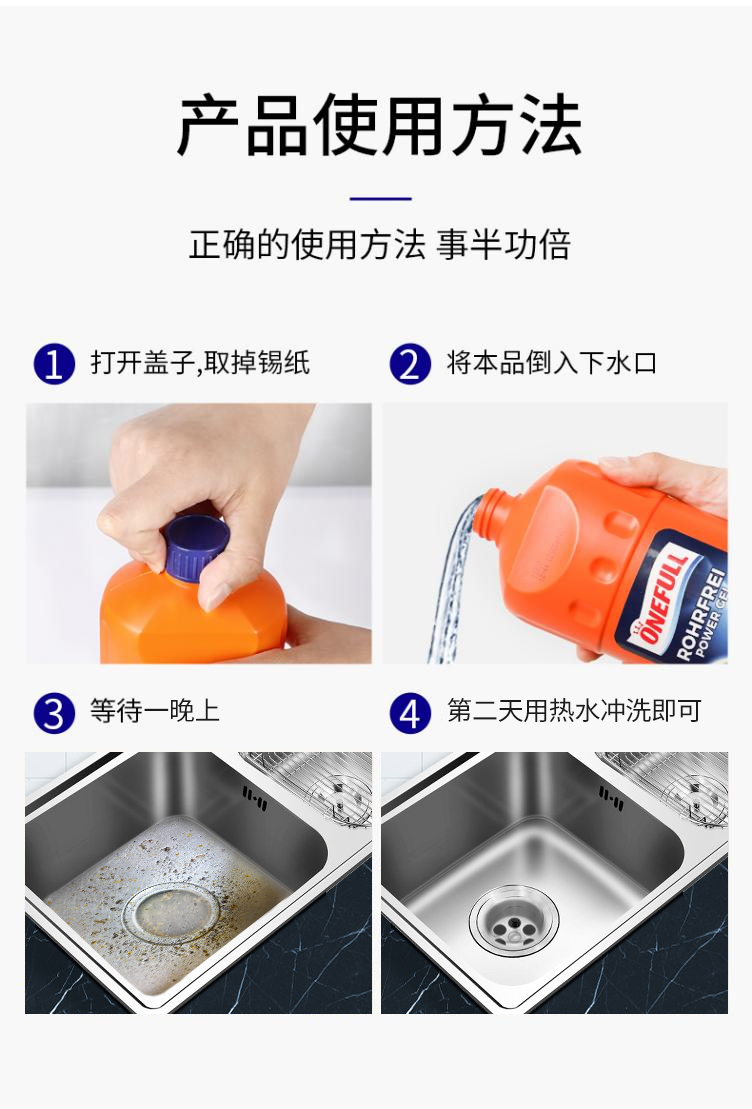 产品使用方法

正确的使用方法 事半功倍

1 打开盖子,取掉锡纸

2 将本品倒入下水口

ONEFULL
ROHRFREI
POWER GEL

3 等待一晚上

4 第二天用热水冲洗即可