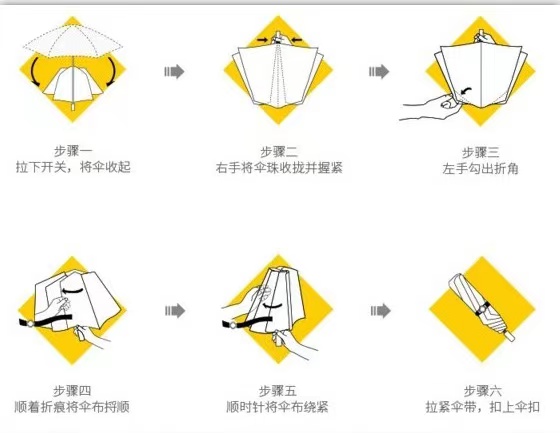 步骤一
拉下开关，将伞收起

步骤二
右手将伞珠收拢并握紧

步骤三
左手勾出折角

步骤四
顺着折痕将伞布捋顺

步骤五
顺时针将伞布绕紧

步骤六
拉紧伞带，扣上伞扣