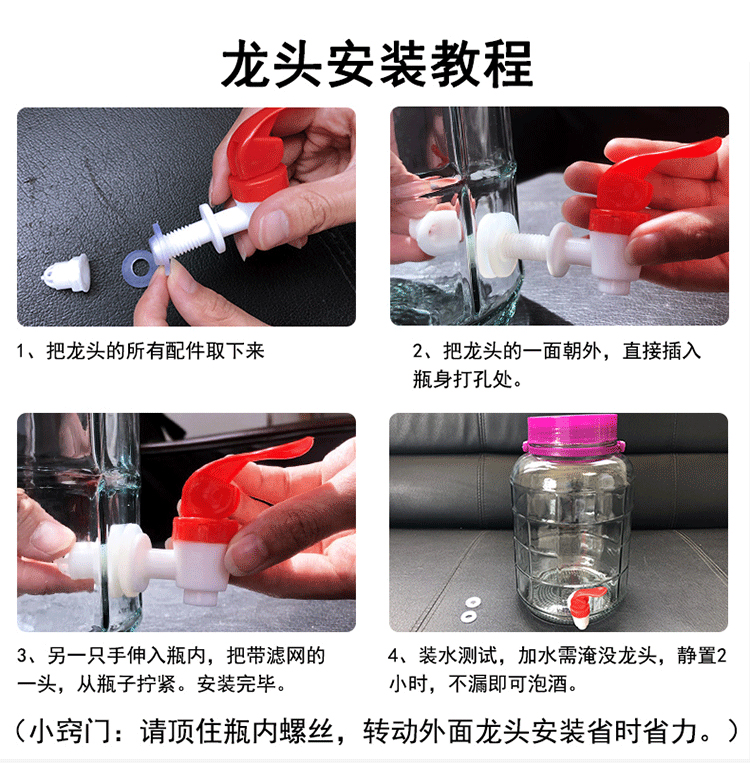 龙头安装教程

1、把龙头的所有配件取下来

2、把龙头的一面朝外，直接插入瓶身打孔处。

3、另一只手伸入瓶内，把带滤网的一头，从瓶子拧紧。安装完毕。

4、装水测试，加水需淹没龙头，静置2小时，不漏即可泡酒。

（小窍门：请顶住瓶内螺丝，转动外面龙头安装省时省力。）