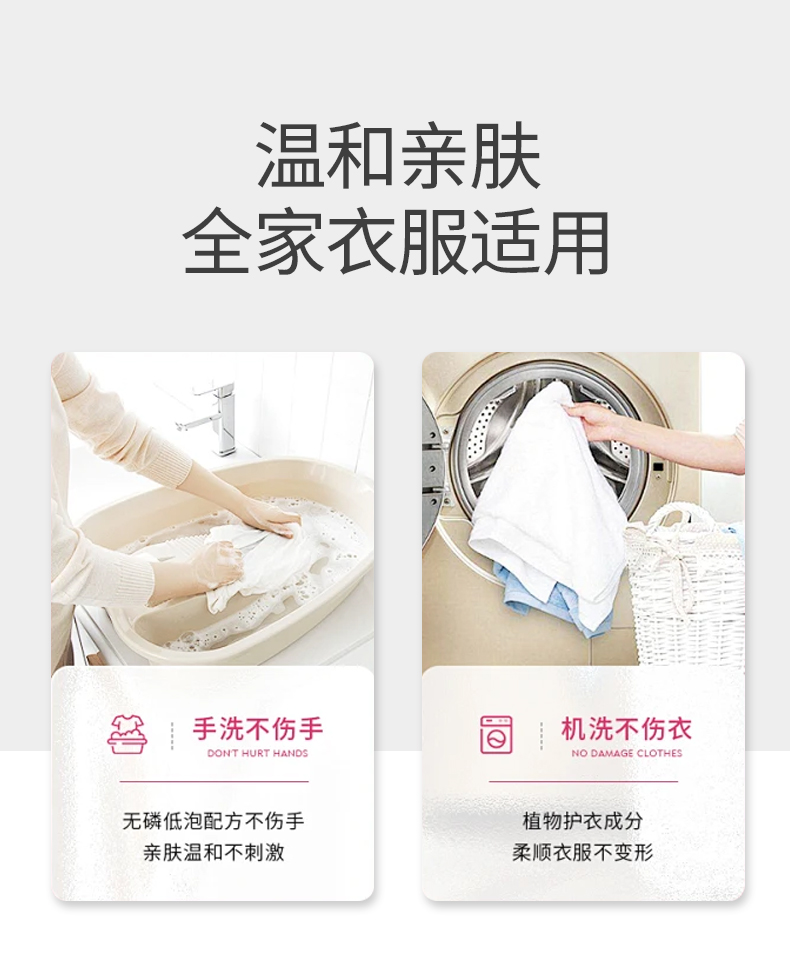 温和亲肤
全家衣服适用

手洗不伤手
DON'T HURT HANDS

无磷低泡配方不伤手
亲肤温和不刺激

机洗不伤衣
NO DAMAGE CLOTHES

植物护衣成分
柔顺衣服不变形