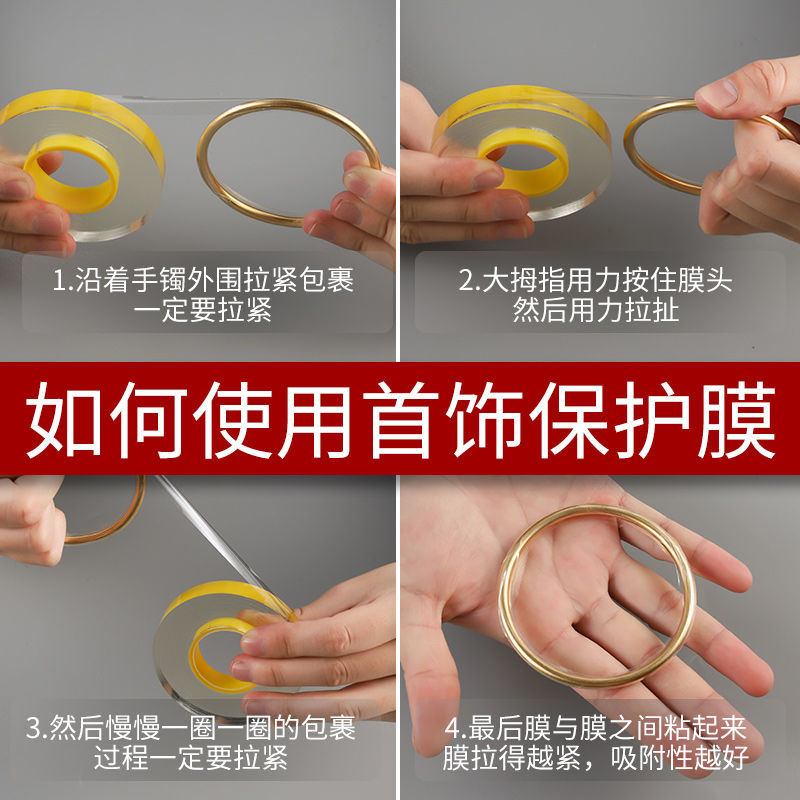 1.沿着手镯外围拉紧包裹
一定要拉紧

2.大拇指用力按住膜头
然后用力拉扯

如何使用首饰保护膜

3.然后慢慢一圈一圈的包裹
过程一定要拉紧

4.最后膜与膜之间粘起来
膜拉得越紧，吸附性越好