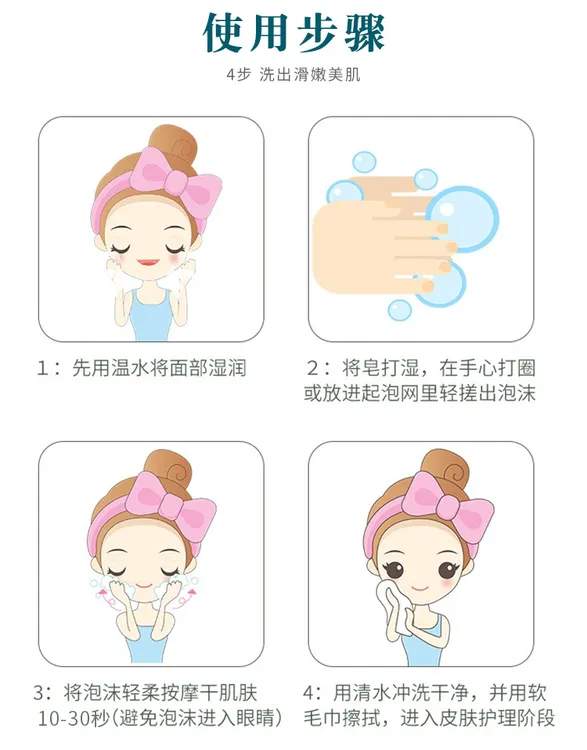 使用步骤

4步 洗出滑嫩美肌

1：先用温水将面部湿润

2：将皂打湿，在手心打圈或放进起泡网里轻搓出泡沫

3：将泡沫轻柔按摩干肌肤10-30秒（避免泡沫进入眼睛）

4：用清水冲洗干净，并用软毛巾擦拭，进入皮肤护理阶段