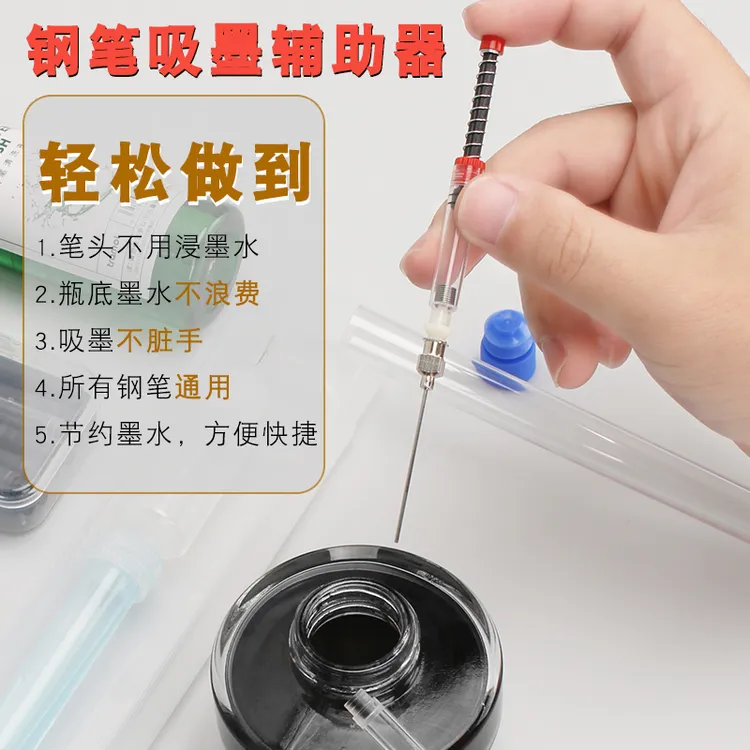 钢笔吸墨辅助器

轻松做到

1.笔头不用浸墨水
2.瓶底墨水不浪费
3.吸墨不脏手
4.所有钢笔通用
5.节约墨水，方便快捷