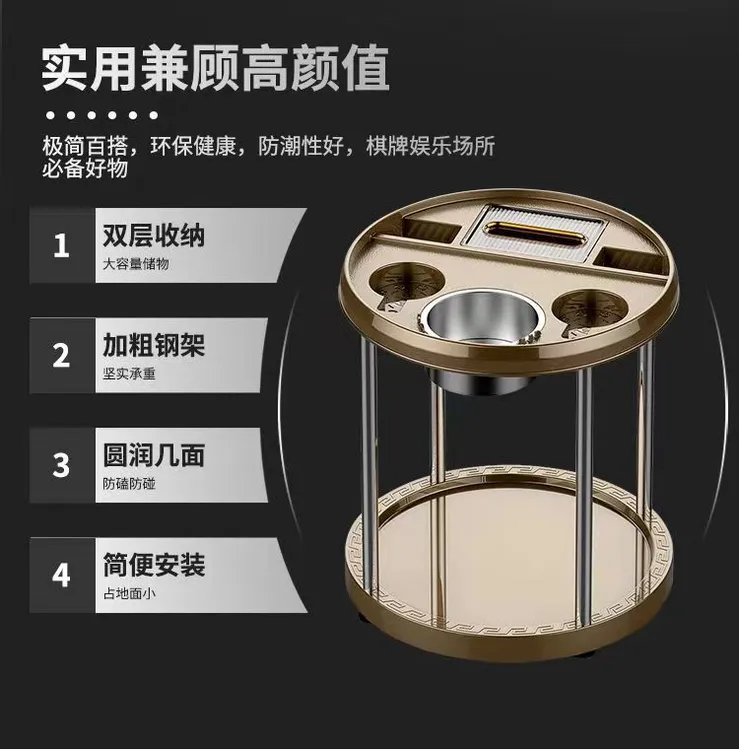 实用兼顾高颜值

极简百搭，环保健康，防潮性好，棋牌娱乐场所必备好物

1
双层收纳
大容量储物

2
加粗钢架
坚实承重

3
圆润几面
防磕防碰

4
简便安装
占地面小