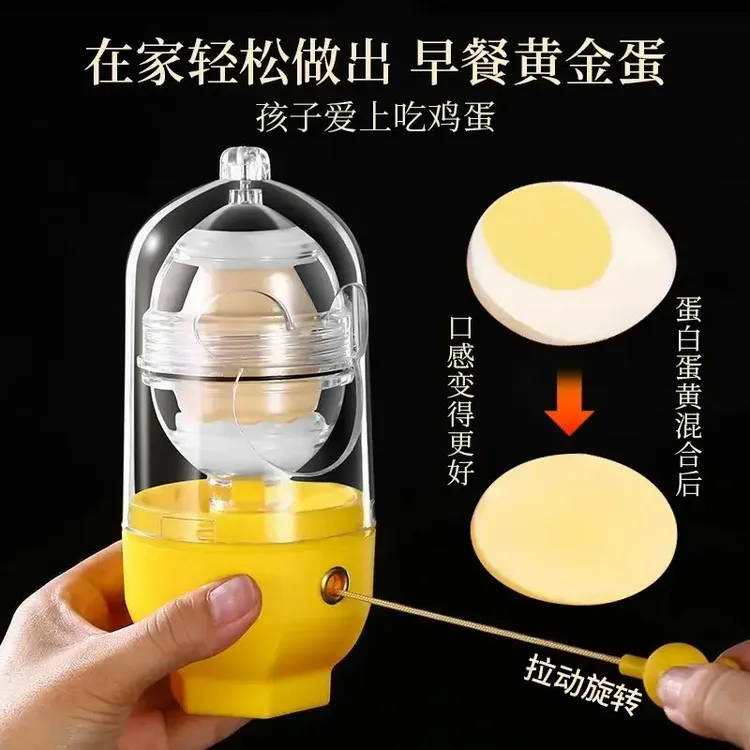 在家轻松做出 早餐黄金蛋

孩子爱上吃鸡蛋

蛋白蛋黄混合后

口感变得更好

拉动旋转