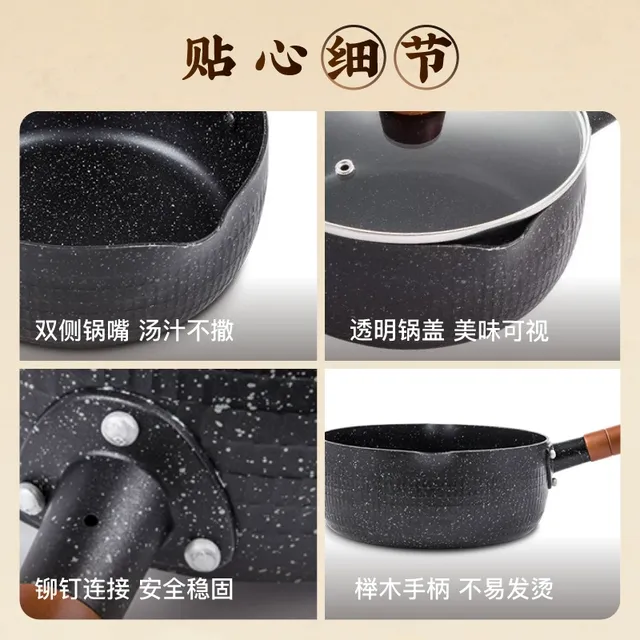 贴心细节

双侧锅嘴 汤汁不撒

透明锅盖 美味可视

铆钉连接 安全稳固

榉木手柄 不易发烫