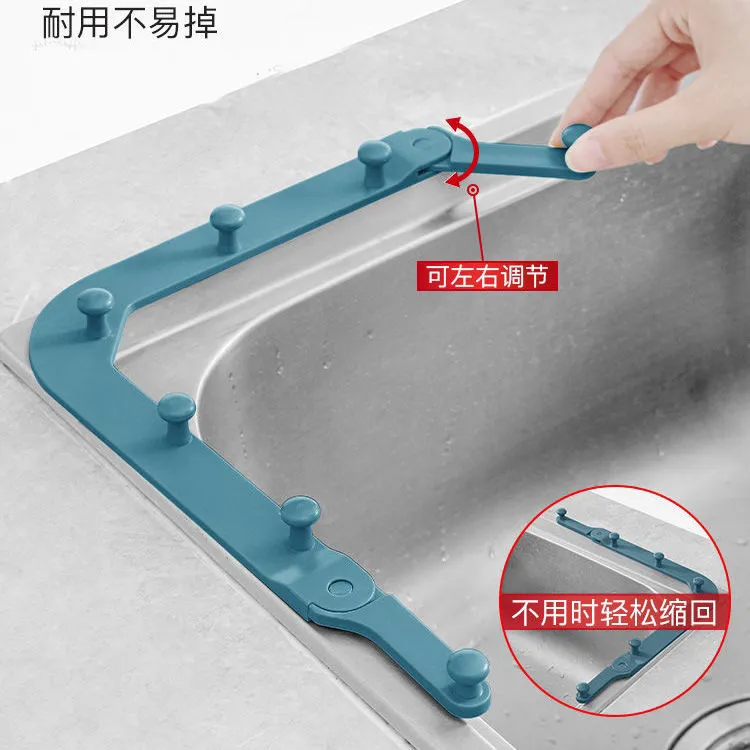 耐用不易掉

可左右调节

不用时轻松缩回