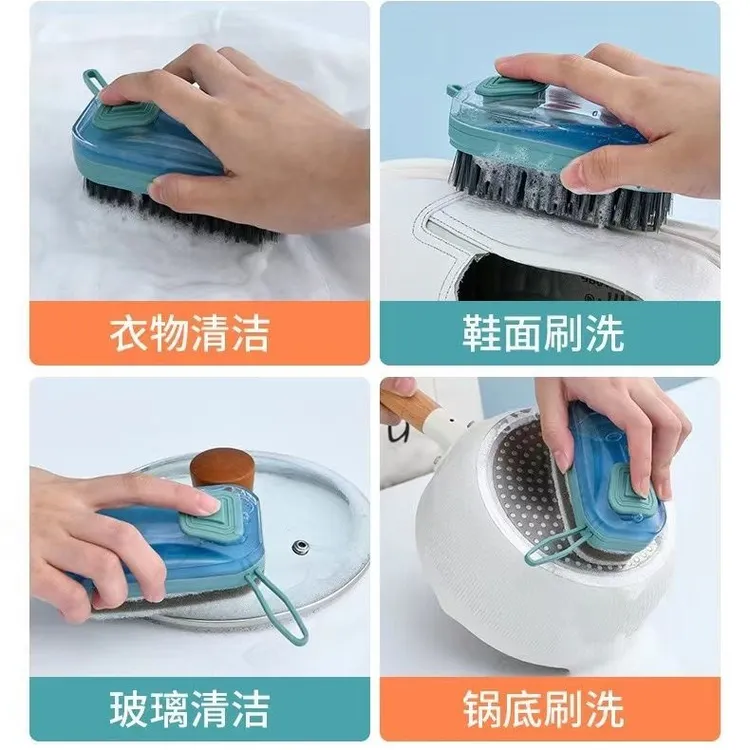 衣物清洁

鞋面刷洗

玻璃清洁

锅底刷洗