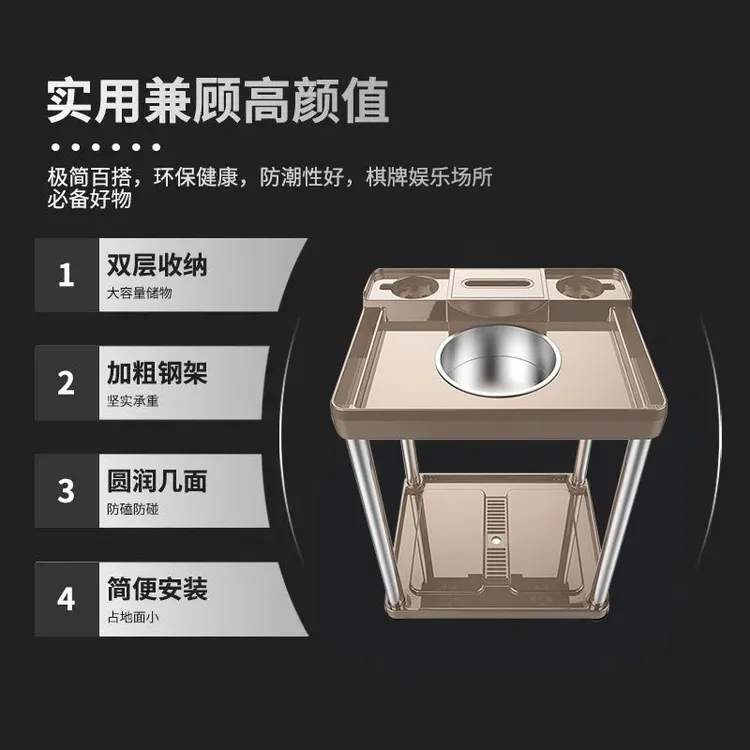 实用兼顾高颜值

极简百搭，环保健康，防潮性好，棋牌娱乐场所必备好物

1
双层收纳
大容量储物

2
加粗钢架
坚实承重

3
圆润几面
防磕防碰

4
简便安装
占地面小