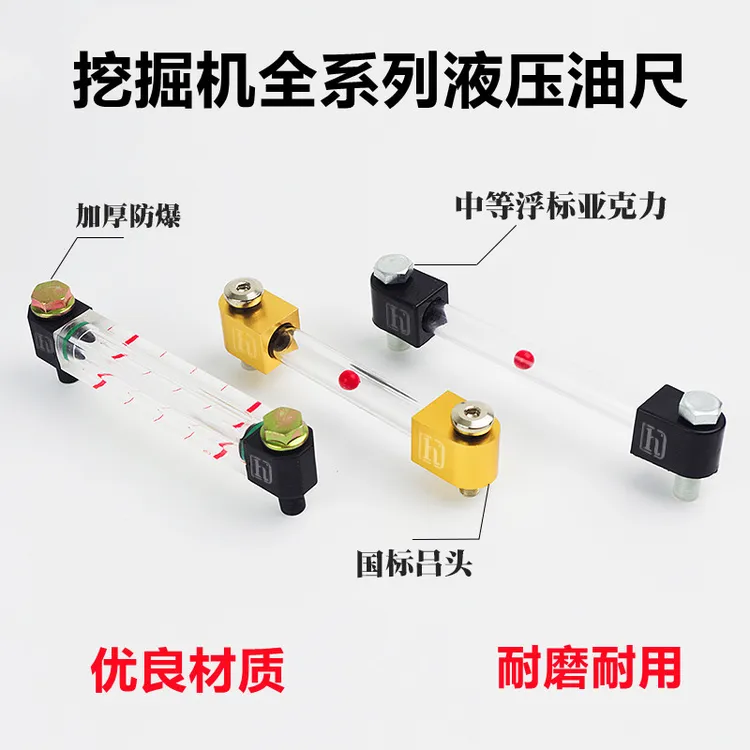 挖掘机全系列液压油尺

加厚防爆

中等浮标亚克力

国标吕头

优良材质

耐磨耐用