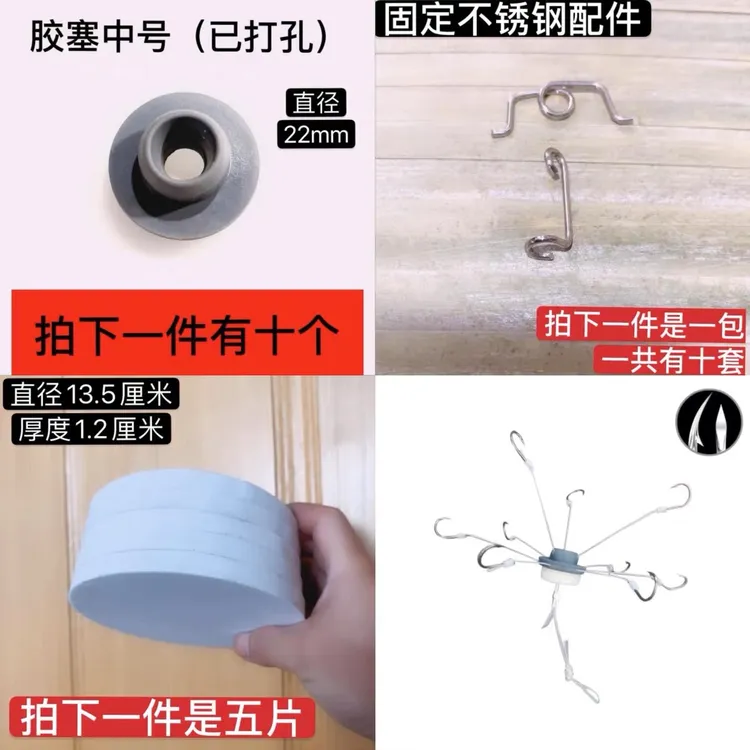 胶塞中号（已打孔）

直径
22mm

拍下一件有十个

固定不锈钢配件

拍下一件是一包
一共有十套

直径13.5厘米
厚度1.2厘米

拍下一件是五片