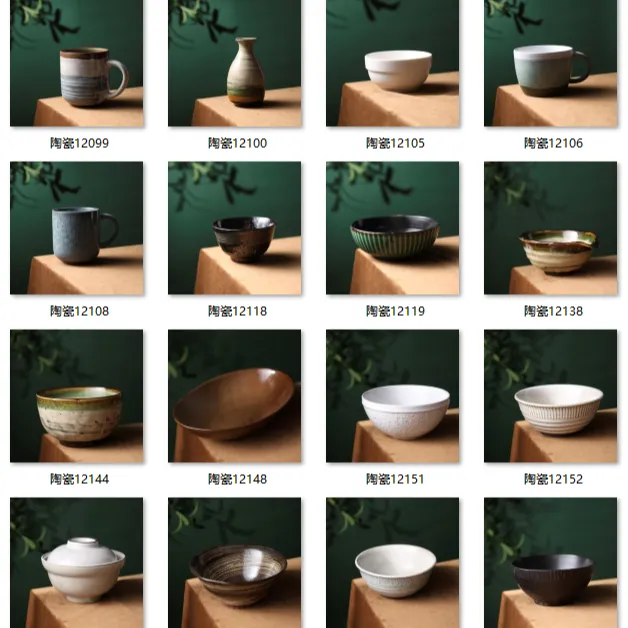 陶瓷12099

陶瓷12100

陶瓷12105

陶瓷12106

陶瓷12108

陶瓷12118

陶瓷12119

陶瓷12138

陶瓷12144

陶瓷12148

陶瓷12151

陶瓷12152