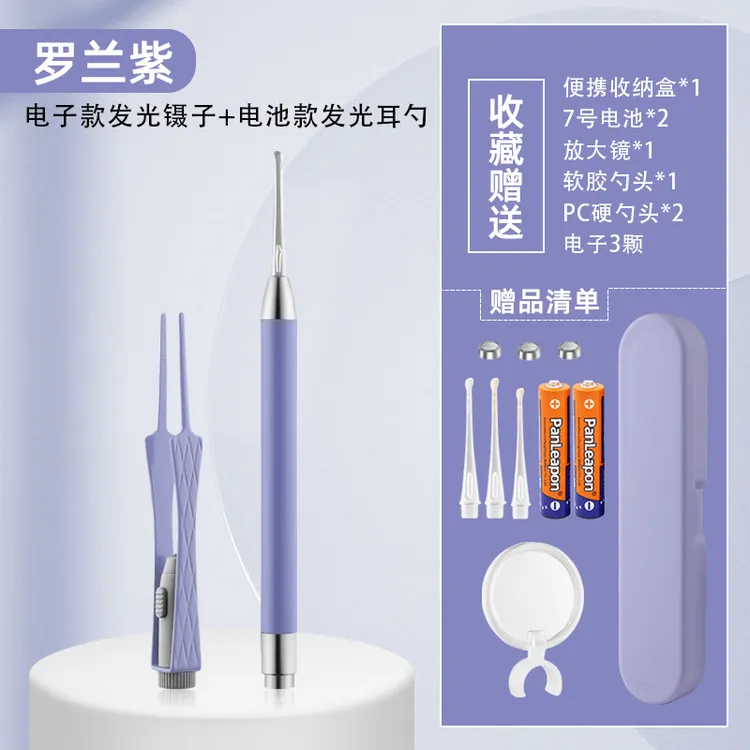 罗兰紫

电子款发光镊子+电池款发光耳勺

收藏赠送

便携收纳盒*1
7号电池*2
放大镜*1
软胶勺头*1
PC硬勺头*2
电子3颗

赠品清单

PanLeapon

PanLeapon