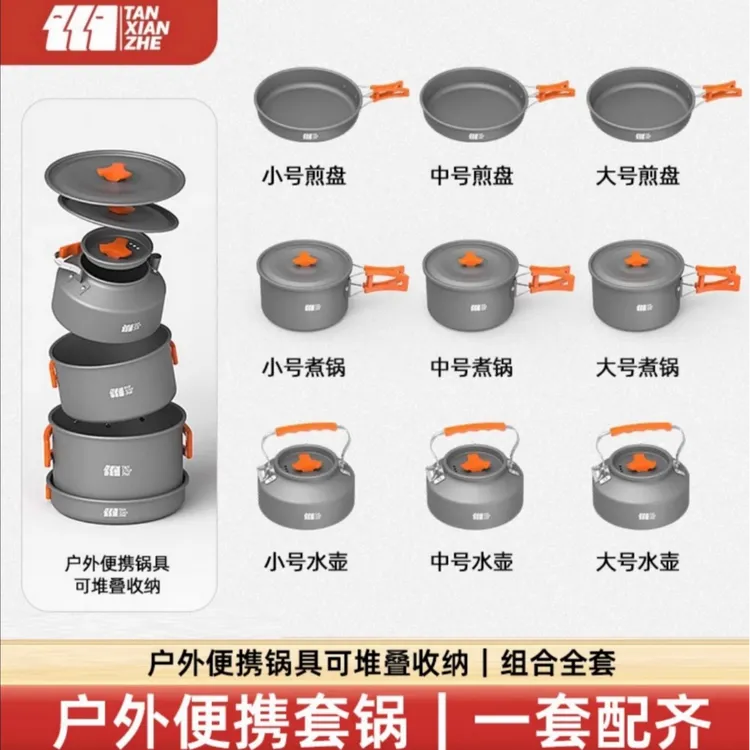 TAN XIAN ZHE

户外便携锅具
可堆叠收纳

小号煎盘
中号煎盘
大号煎盘

小号煮锅
中号煮锅
大号煮锅

小号水壶
中号水壶
大号水壶

户外便携锅具可堆叠收纳 | 组合全套

户外便携套锅 | 一套配齐