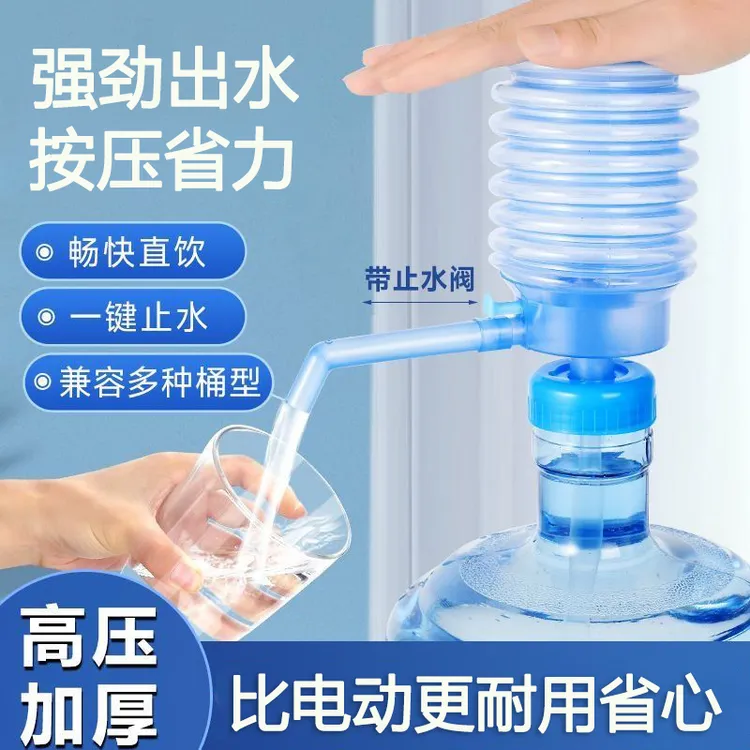 强劲出水
按压省力

畅快直饮

一键止水

兼容多种桶型

带止水阀

高压
加厚

比电动更耐用省心