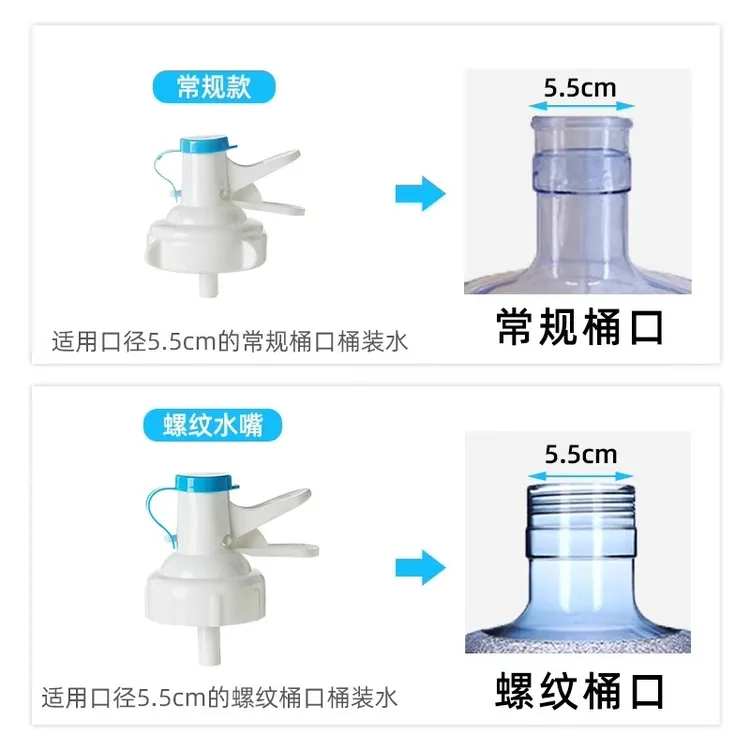 常规款

5.5cm

适用口径5.5cm的常规桶口桶装水

常规桶口

螺纹水嘴

5.5cm

适用口径5.5cm的螺纹桶口桶装水

螺纹桶口